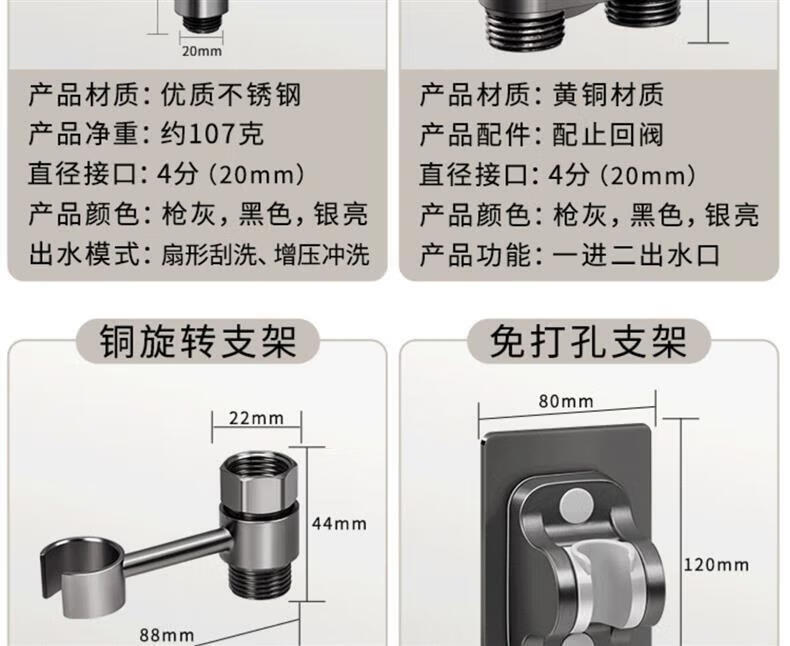 20mm

产品材质：优质不锈钢
产品净重：约107克
直径接口：4分（20mm）
产品颜色：枪灰，黑色，银亮
出水模式：扇形刮洗、增压冲洗

产品材质：黄铜材质
产品配件：配止回阀
直径接口：4分（20mm）
产品颜色：枪灰，黑色，银亮
产品功能：一进二出水口

铜旋转支架

22mm
44mm
88mm

免打孔支架

80mm
120mm