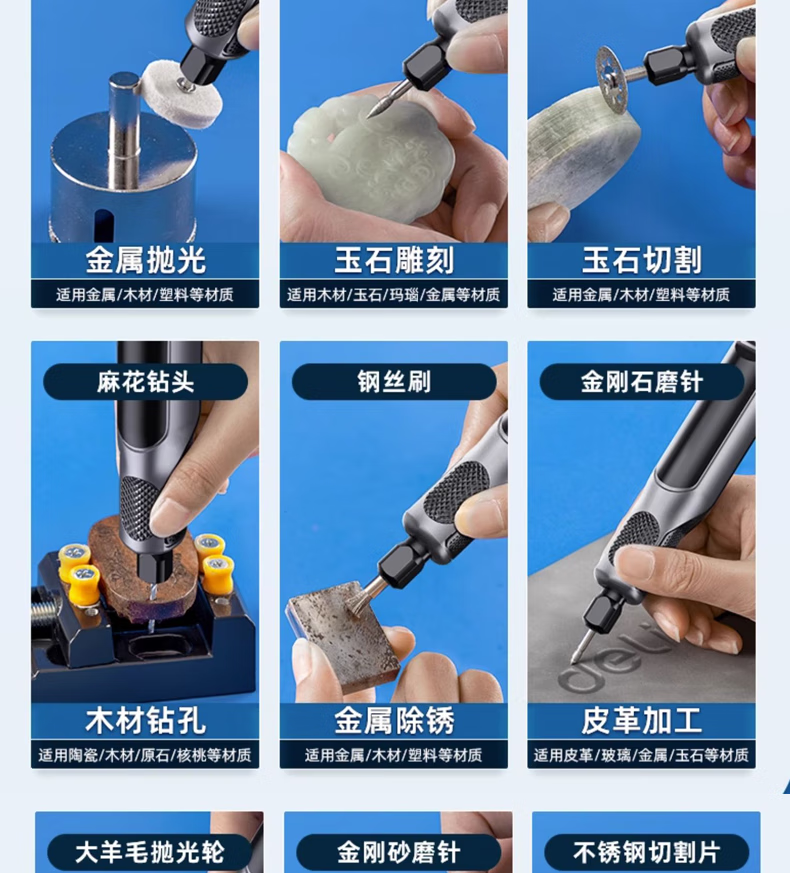 金属抛光
适用金属/木材/塑料等材质

玉石雕刻
适用木材/玉石/玛瑙/金属等材质

玉石切割
适用金属/木材/塑料等材质

麻花钻头
木材钻孔
适用陶瓷/木材/原石/核桃等材质

钢丝刷
金属除锈
适用金属/木材/塑料等材质

金刚石磨针
deli
皮革加工
适用皮革/玻璃/金属/玉石等材质

大羊毛抛光轮

金刚砂磨针

不锈钢切割片