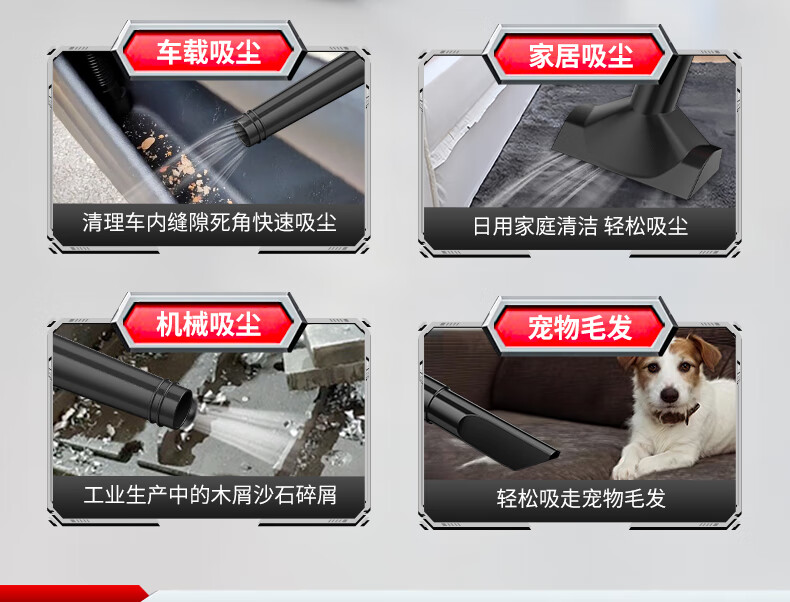 车载吸尘

清理车内缝隙死角快速吸尘

家居吸尘

日用家庭清洁 轻松吸尘

机械吸尘

工业生产中的木屑沙石碎屑

宠物毛发

轻松吸走宠物毛发