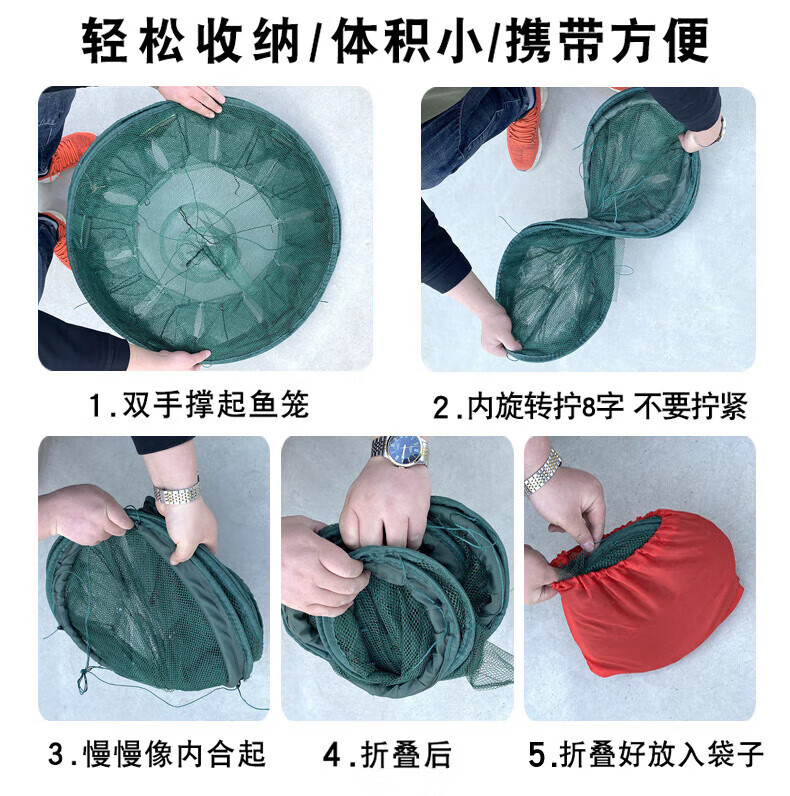 轻松收纳/体积小/携带方便

1.双手撑起鱼笼

2.内旋转拧8字 不要拧紧

3.慢慢像内合起

4.折叠后

5.折叠好放入袋子