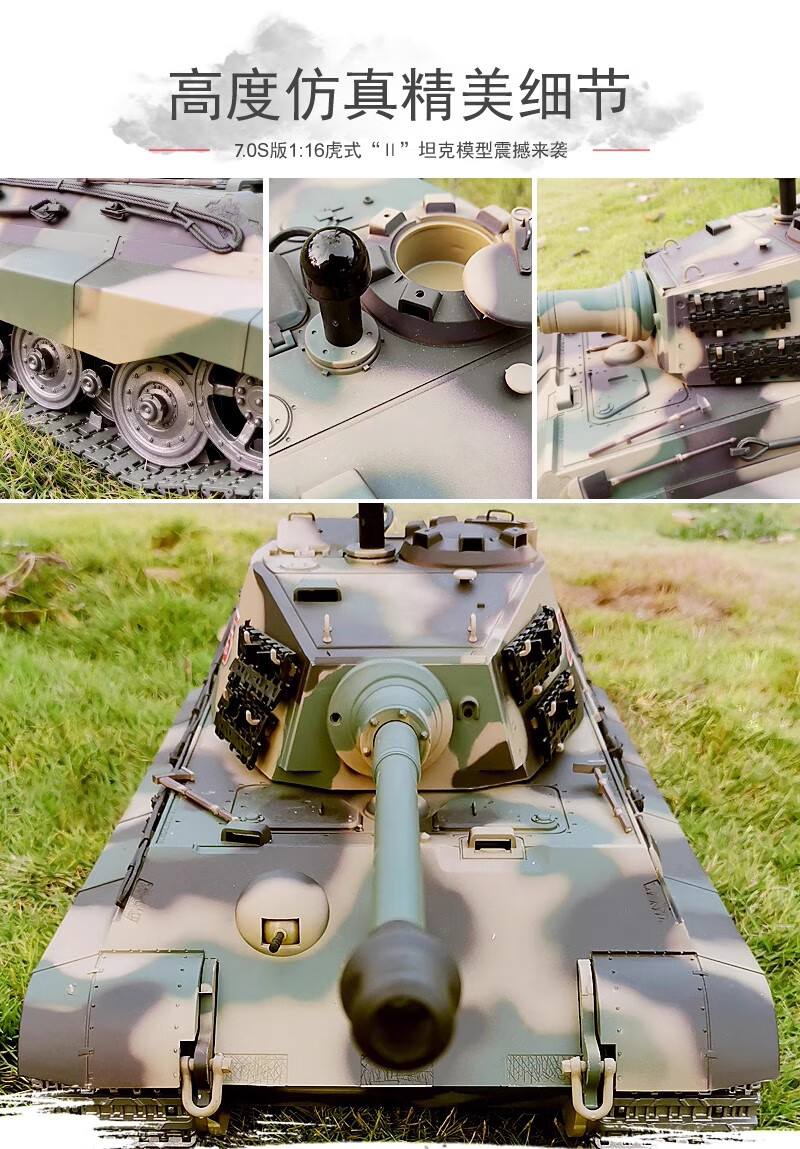 高度仿真精美细节

7.0S版1:16虎式“II”坦克模型震撼来袭