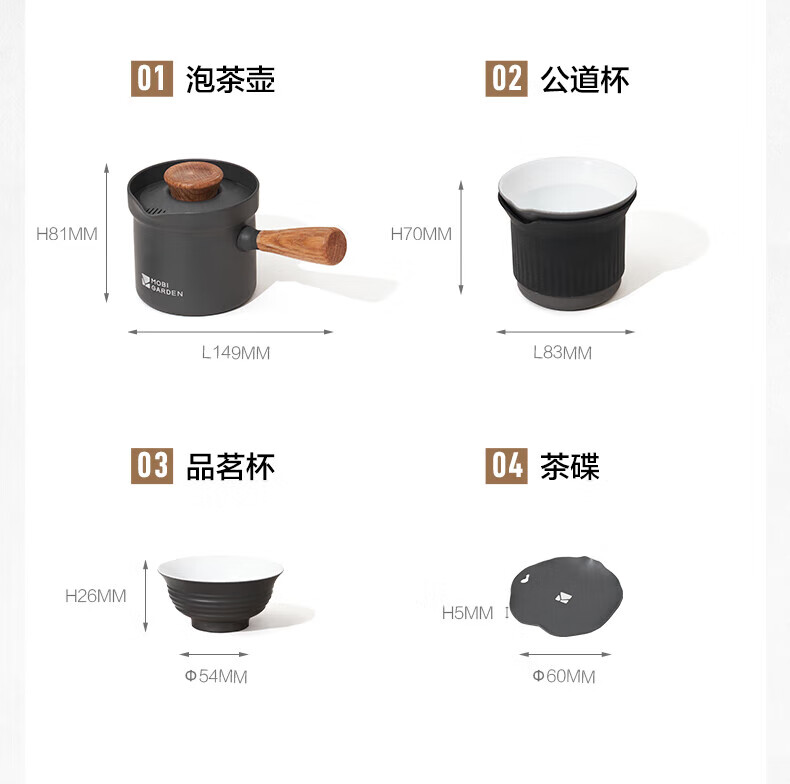 01 泡茶壶

H81MM

MOBI GARDEN

L149MM

02 公道杯

H70MM

L83MM

03 品茗杯

H26MM

Φ54MM

04 茶碟

H5MM

Φ60MM