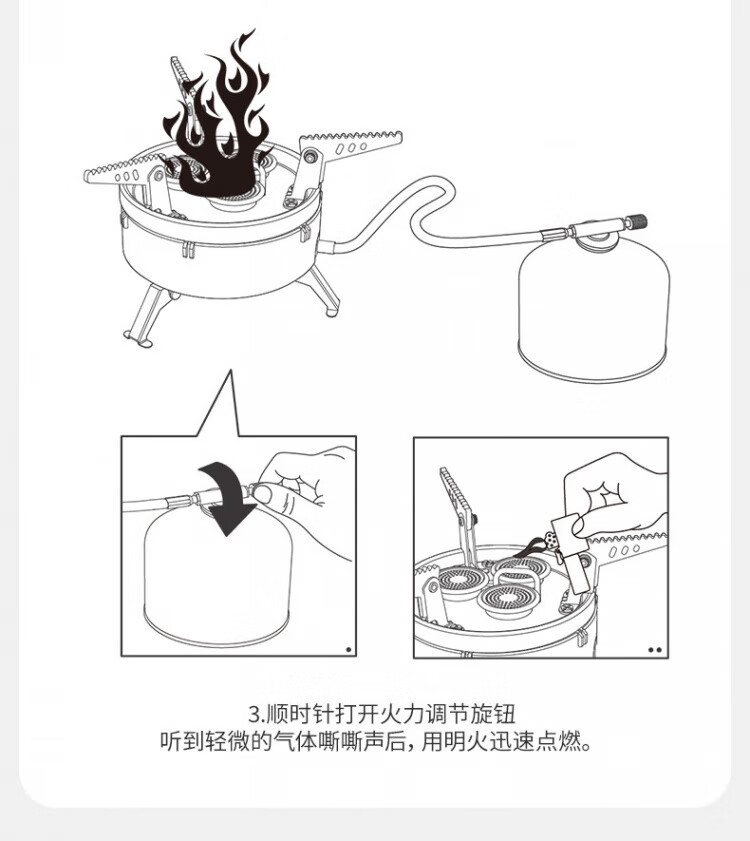 3.顺时针打开火力调节旋钮
听到轻微的气体嘶嘶声后，用明火迅速点燃。