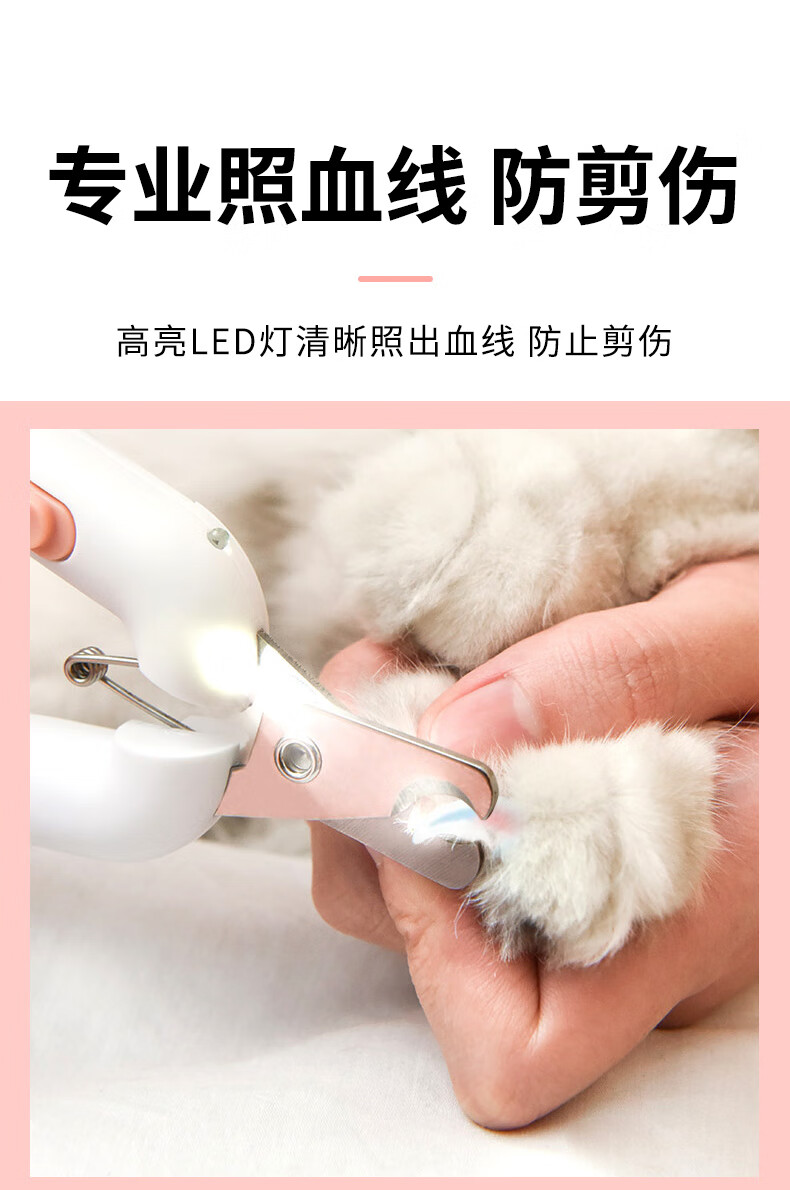 专业照血线 防剪伤

高亮LED灯清晰照出血线 防止剪伤