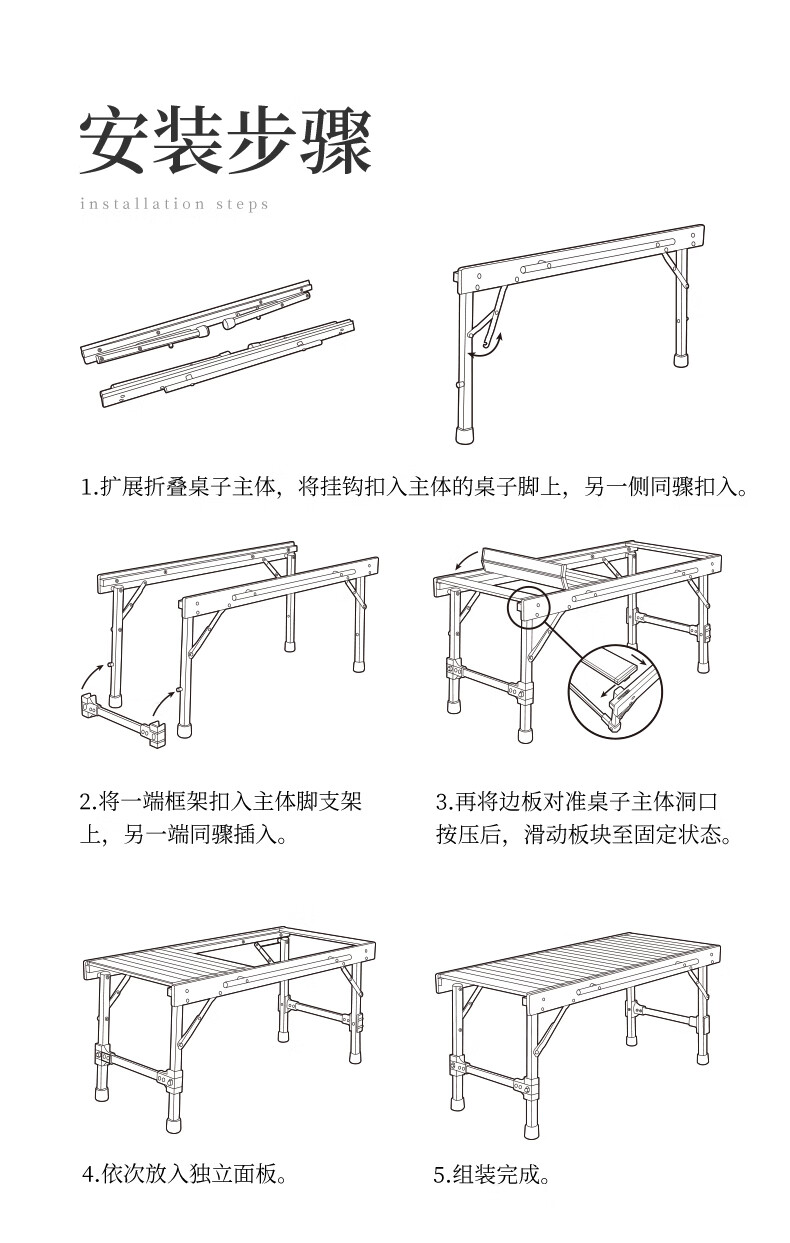 安装步骤

installation steps

1.扩展折叠桌子主体，将挂钩扣入主体的桌子脚上，另一侧同骤扣入。

2.将一端框架扣入主体脚支架上，另一端同骤插入。

3.再将边板对准桌子主体洞口按压后，滑动板块至固定状态。

4.依次放入独立面板。

5.组装完成。