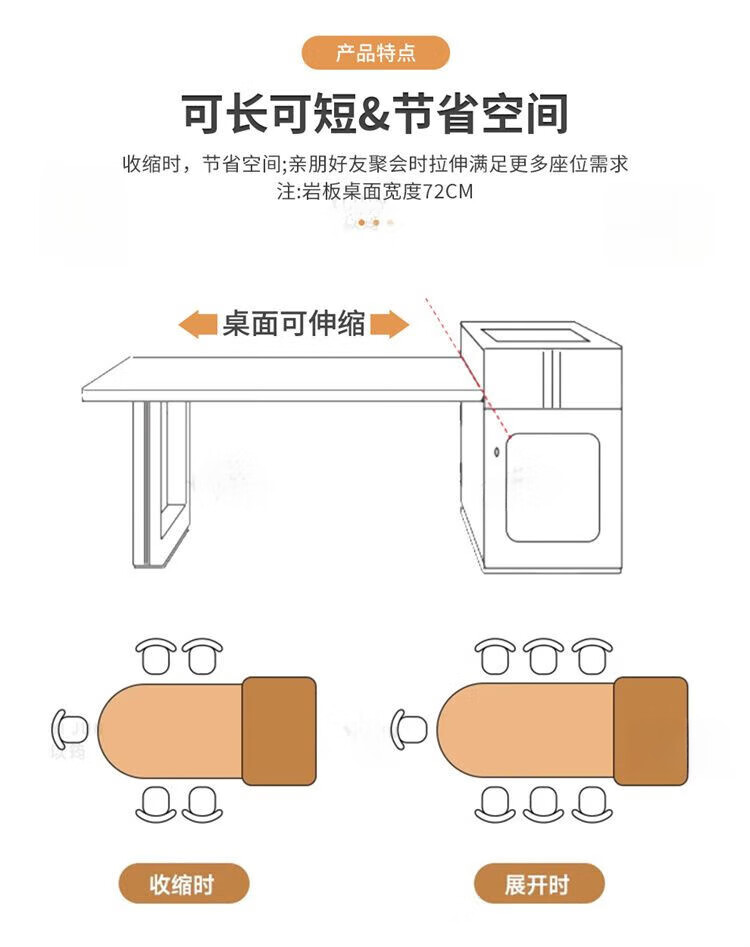 产品特点

可长可短&节省空间

收缩时，节省空间;亲朋好友聚会时拉伸满足更多座位需求
注:岩板桌面宽度72CM

桌面可伸缩

收缩时

展开时