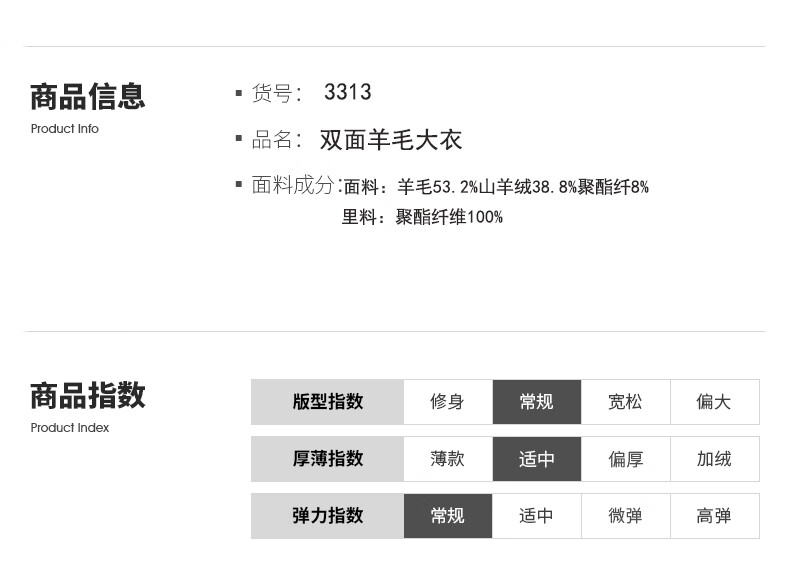 商品信息
Product Info

▪ 货号： 3313

▪ 品名： 双面羊毛大衣

▪ 面料成分：面料：羊毛53.2%山羊绒38.8%聚酯纤8%
里料：聚酯纤维100%

商品指数
Product Index

| 版型指数 | 修身 | 常规 | 宽松 | 偏大 |
|---|---|---|---|---|
| 厚薄指数 | 薄款 | 适中 | 偏厚 | 加绒 |
| 弹力指数 | 常规 | 适中 | 微弹 | 高弹 |