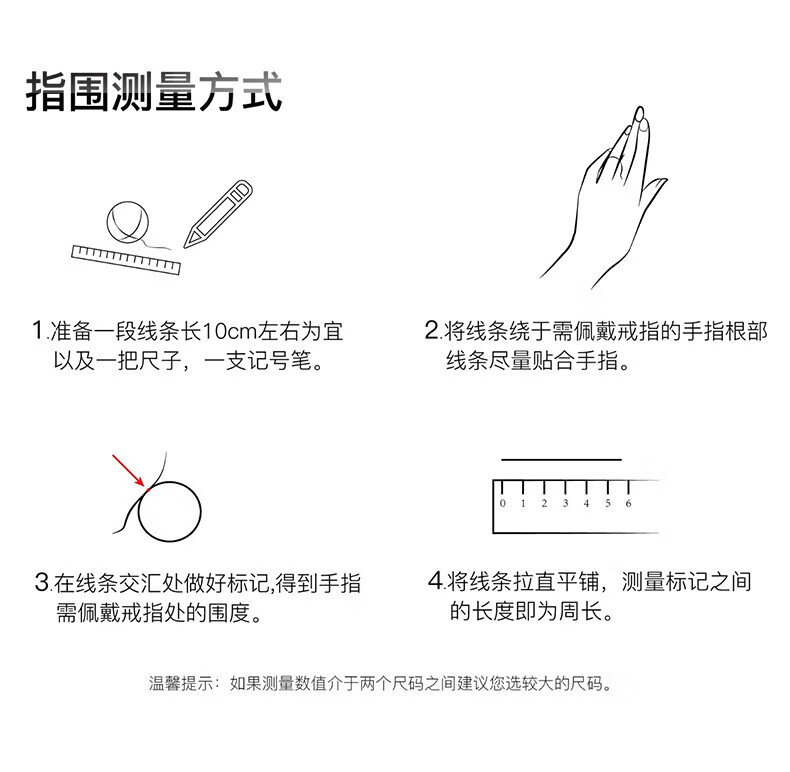 指围测量方式

1.准备一段线条长10cm左右为宜以及一把尺子，一支记号笔。

2.将线条绕于需佩戴戒指的手指根部线条尽量贴合手指。

3.在线条交汇处做好标记,得到手指需佩戴戒指处的围度。

0 1 2 3 4 5 6

4.将线条拉直平铺，测量标记之间的长度即为周长。

温馨提示：如果测量数值介于两个尺码之间建议您选较大的尺码。