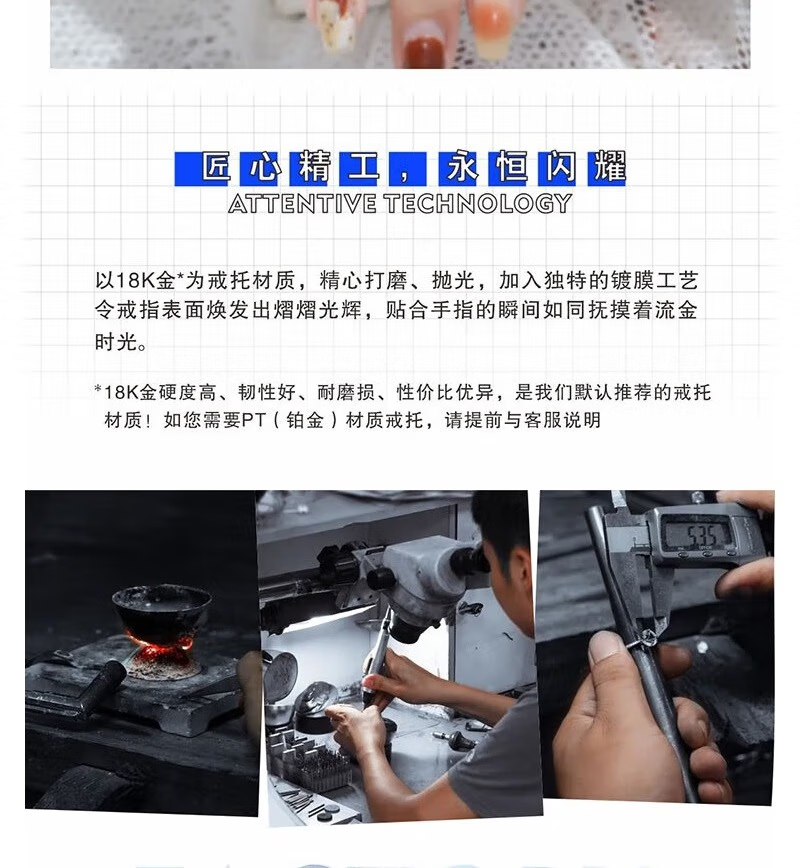 匠心精工，永恒闪耀
ATTENTIVE TECHNOLOGY

以18K金*为戒托材质，精心打磨、抛光，加入独特的镀膜工艺令戒指表面焕发出熠熠光辉，贴合手指的瞬间如同抚摸着流金时光。

*18K金硬度高、韧性好、耐磨损、性价比优异，是我们默认推荐的戒托材质！如您需要PT（铂金）材质戒托，请提前与客服说明

5.35