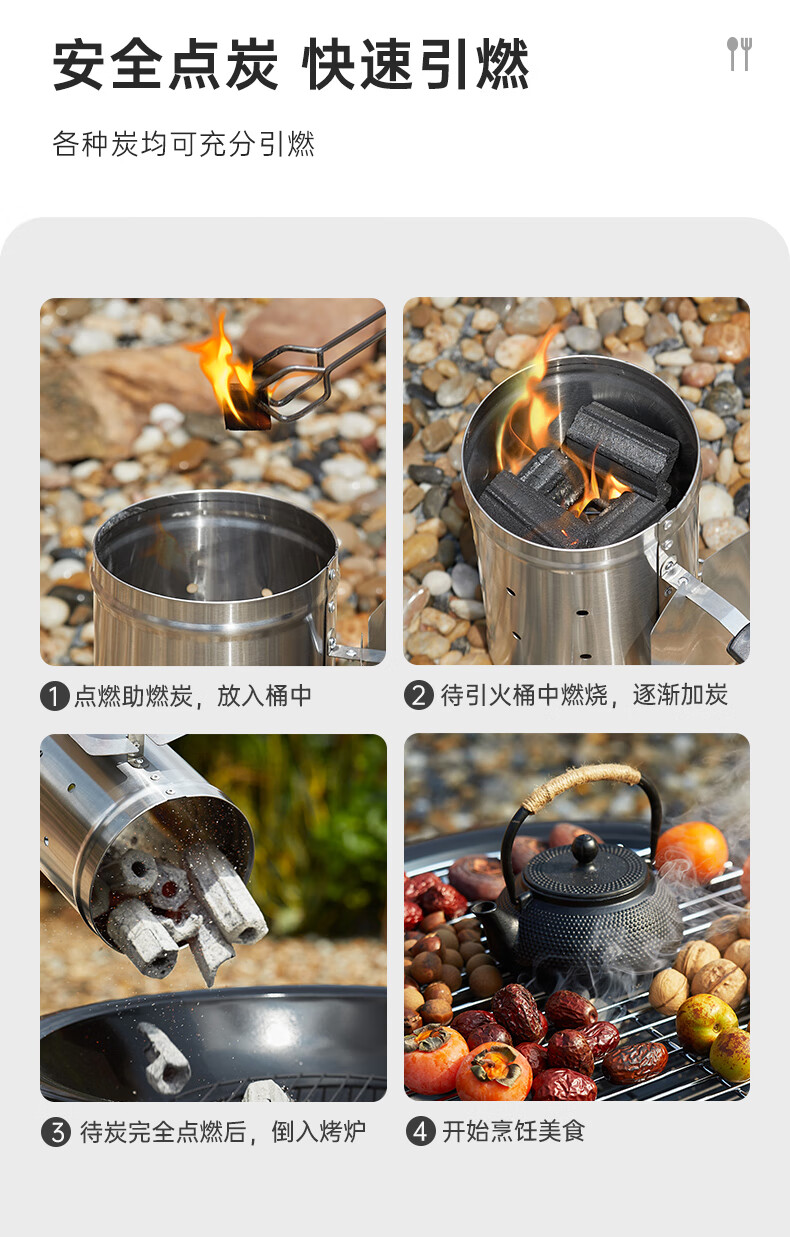 安全点炭 快速引燃

各种炭均可充分引燃

1 点燃助燃炭，放入桶中

2 待引火桶中燃烧，逐渐加炭

3 待炭完全点燃后，倒入烤炉

4 开始烹饪美食