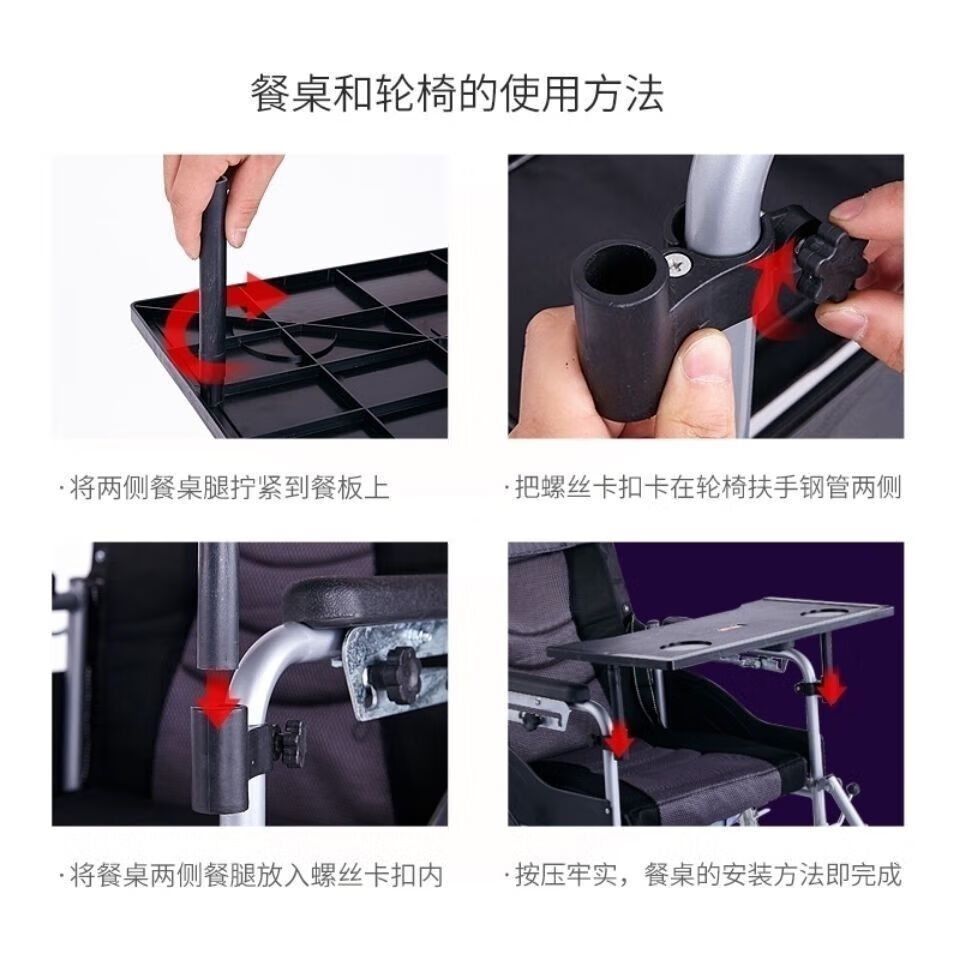 餐桌和轮椅的使用方法

·将两侧餐桌腿拧紧到餐板上

·把螺丝卡扣卡在轮椅扶手钢管两侧

·将餐桌两侧餐腿放入螺丝卡扣内

·按压牢实，餐桌的安装方法即完成