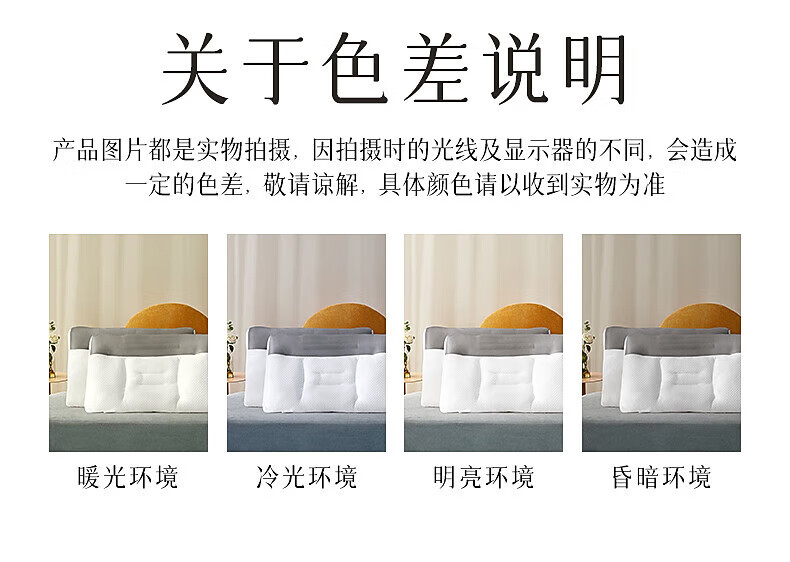 关于色差说明

产品图片都是实物拍摄，因拍摄时的光线及显示器的不同，会造成一定的色差，敬请谅解，具体颜色请以收到实物为准

暖光环境

冷光环境

明亮环境

昏暗环境