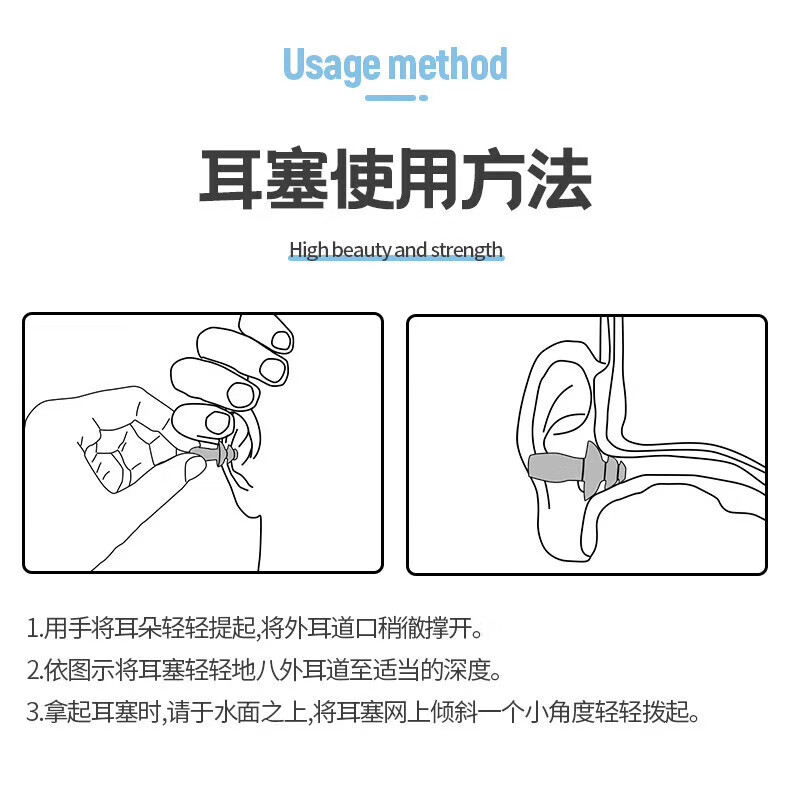 Usage method

耳塞使用方法

High beauty and strength

1.用手将耳朵轻轻提起,将外耳道口稍徹撑开。

2.依图示将耳塞轻轻地八外耳道至适当的深度。

3.拿起耳塞时,请于水面之上,将耳塞网上倾斜一个小角度轻轻拨起。