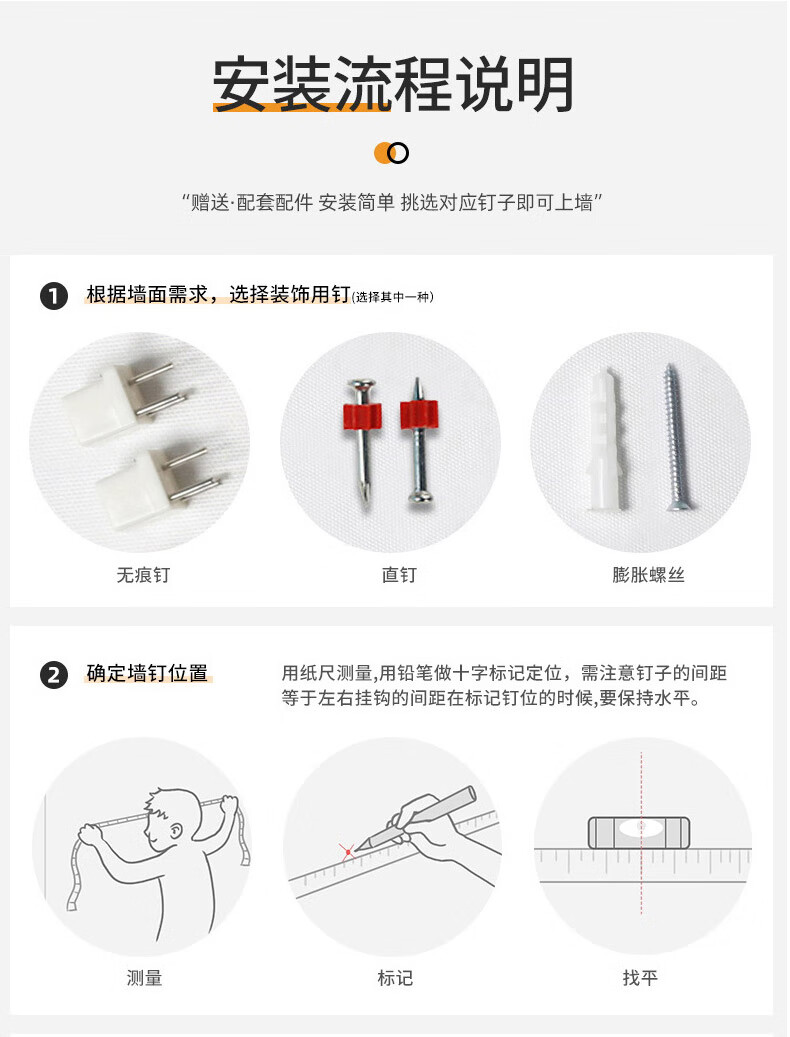 安装流程说明

“赠送·配套配件 安装简单 挑选对应钉子即可上墙”

1 根据墙面需求，选择装饰用钉(选择其中一种)

无痕钉

直钉

膨胀螺丝

2 确定墙钉位置

用纸尺测量,用铅笔做十字标记定位，需注意钉子的间距等于左右挂钩的间距在标记钉位的时候,要保持水平。

测量

标记

找平