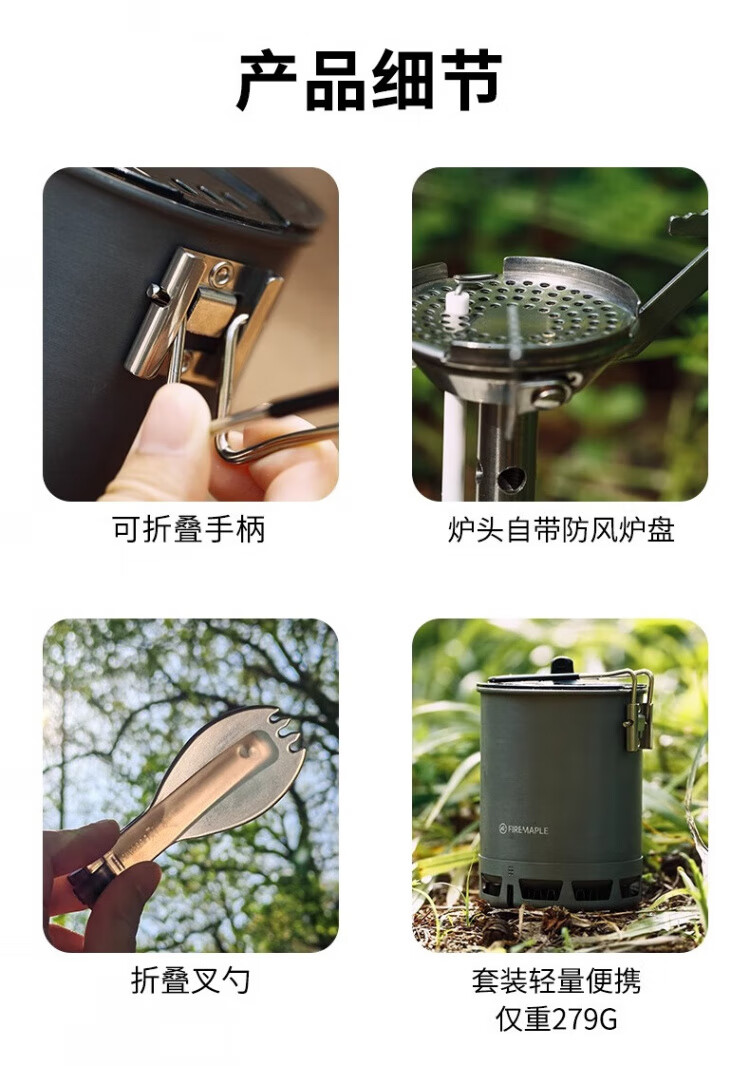 产品细节

可折叠手柄

炉头自带防风炉盘

折叠叉勺

FIREMAPLE

套装轻量便携
仅重279G