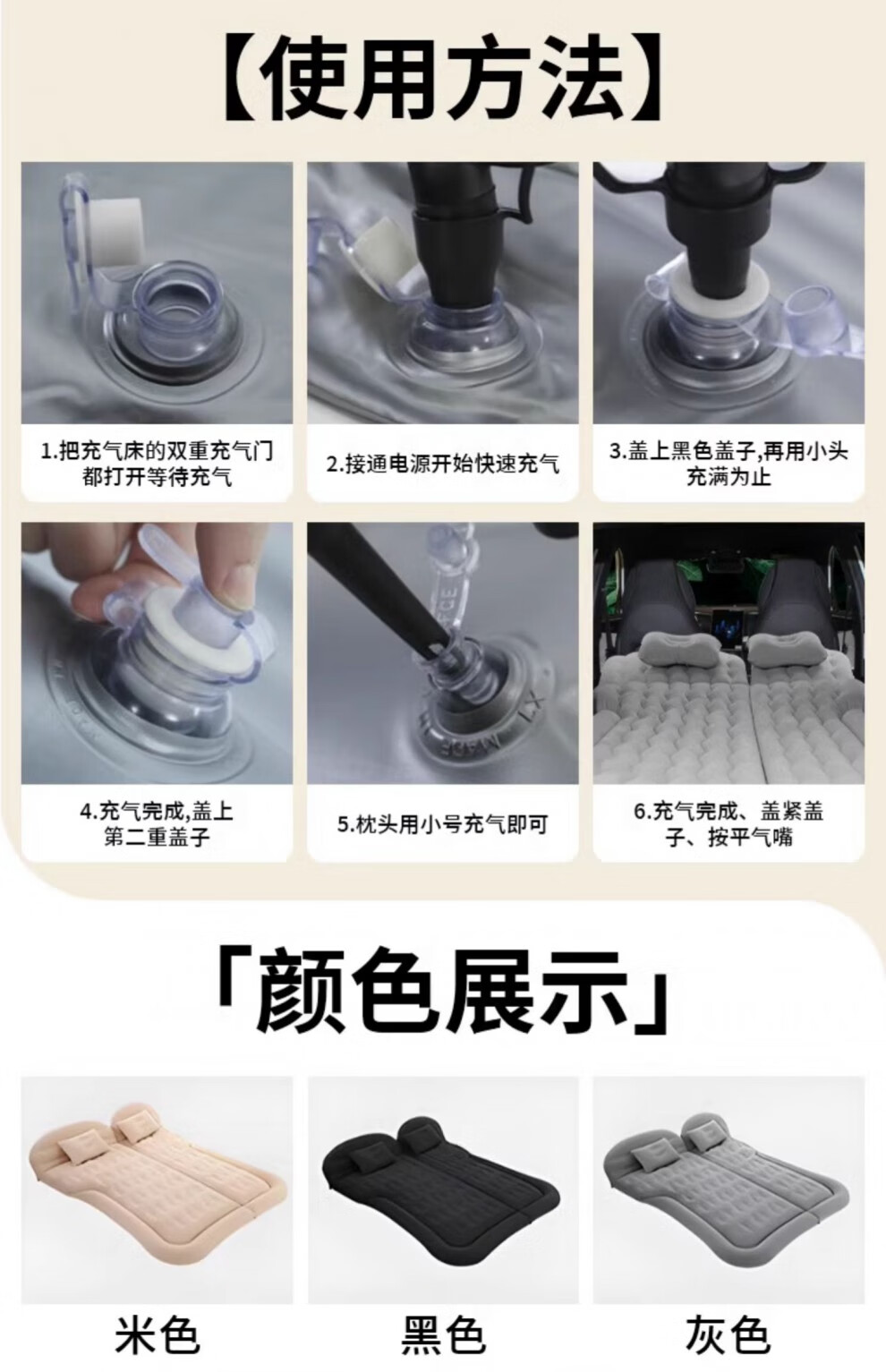 【使用方法】

1.把充气床的双重充气门都打开等待充气

2.接通电源开始快速充气

3.盖上黑色盖子,再用小头充满为止

4.充气完成,盖上第二重盖子

5.枕头用小号充气即可

6.充气完成、盖紧盖子、按平气嘴

「颜色展示」

米色

黑色

灰色