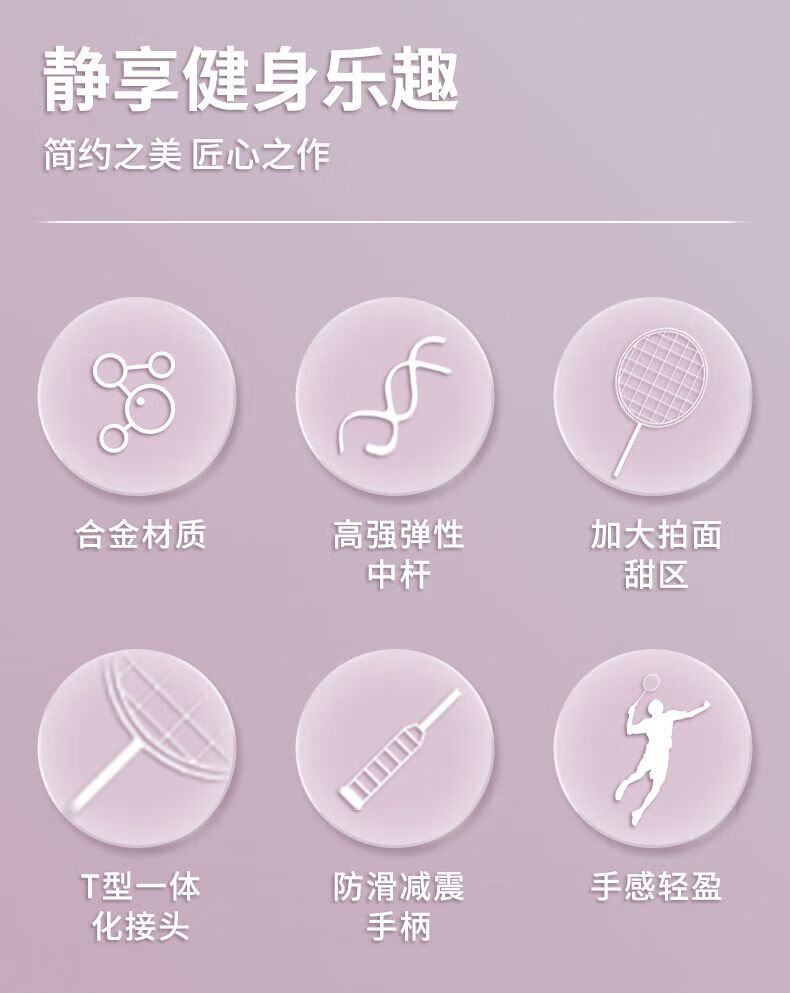 静享健身乐趣

简约之美 匠心之作

合金材质

高强弹性
中杆

加大拍面
甜区

T型一体
化接头

防滑减震
手柄

手感轻盈