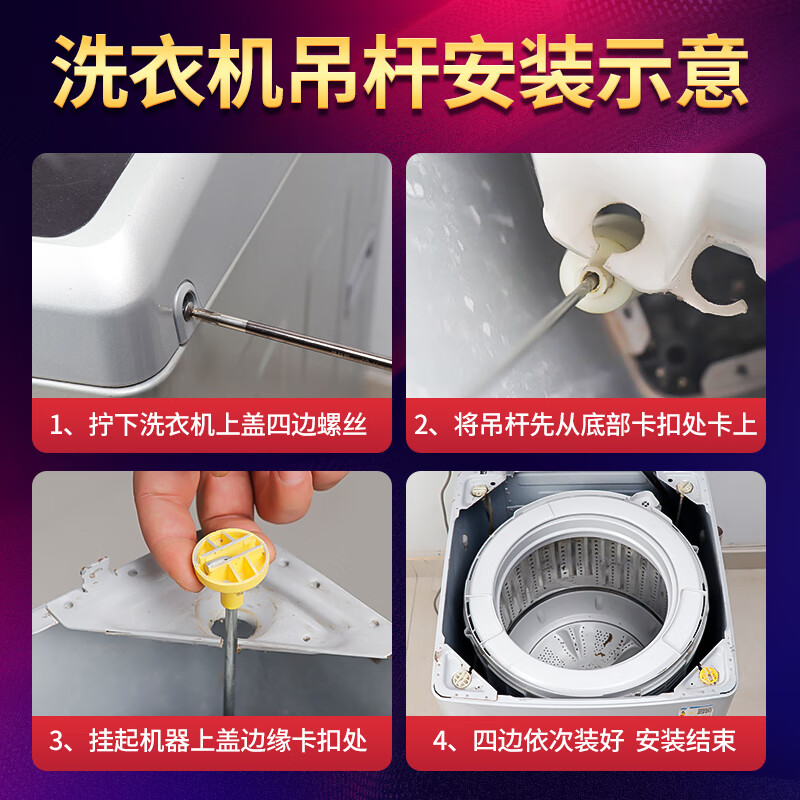 洗衣机吊杆安装示意

1、拧下洗衣机上盖四边螺丝

2、将吊杆先从底部卡扣处卡上

3、挂起机器上盖边缘卡扣处

4、四边依次装好 安装结束