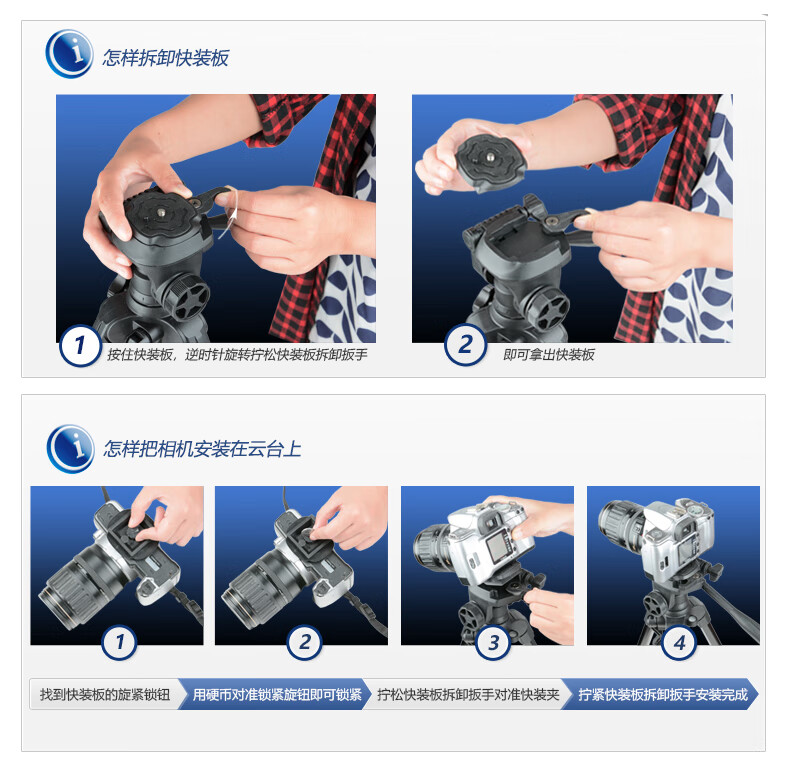 i 怎样拆卸快装板

1 按住快装板，逆时针旋转拧松快装板拆卸扳手

2 即可拿出快装板

i 怎样把相机安装在云台上

1

2

3

4

找到快装板的旋紧锁钮

用硬币对准锁紧旋钮即可锁紧

拧松快装板拆卸扳手对准快装夹

拧紧快装板拆卸扳手安装完成