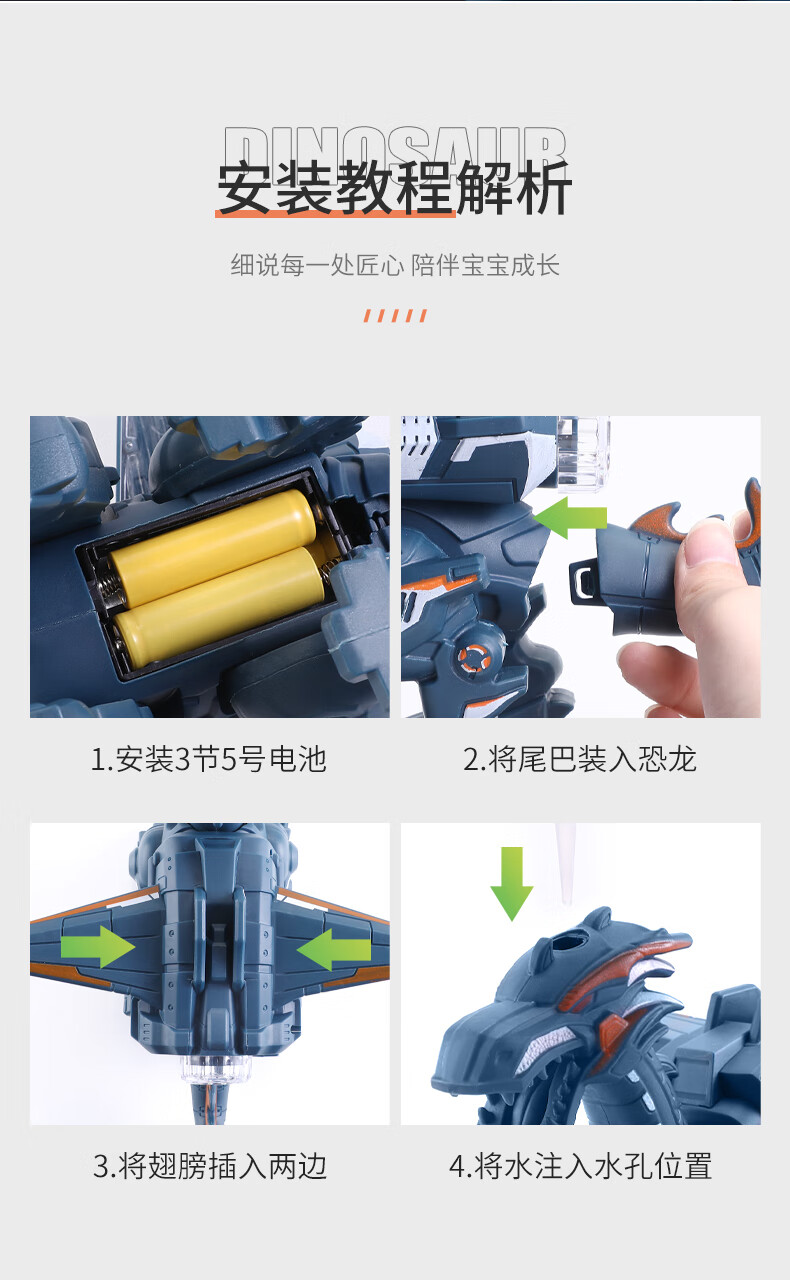 DINOSAUR
安装教程解析

细说每一处匠心 陪伴宝宝成长

1.安装3节5号电池

2.将尾巴装入恐龙

3.将翅膀插入两边

4.将水注入水孔位置