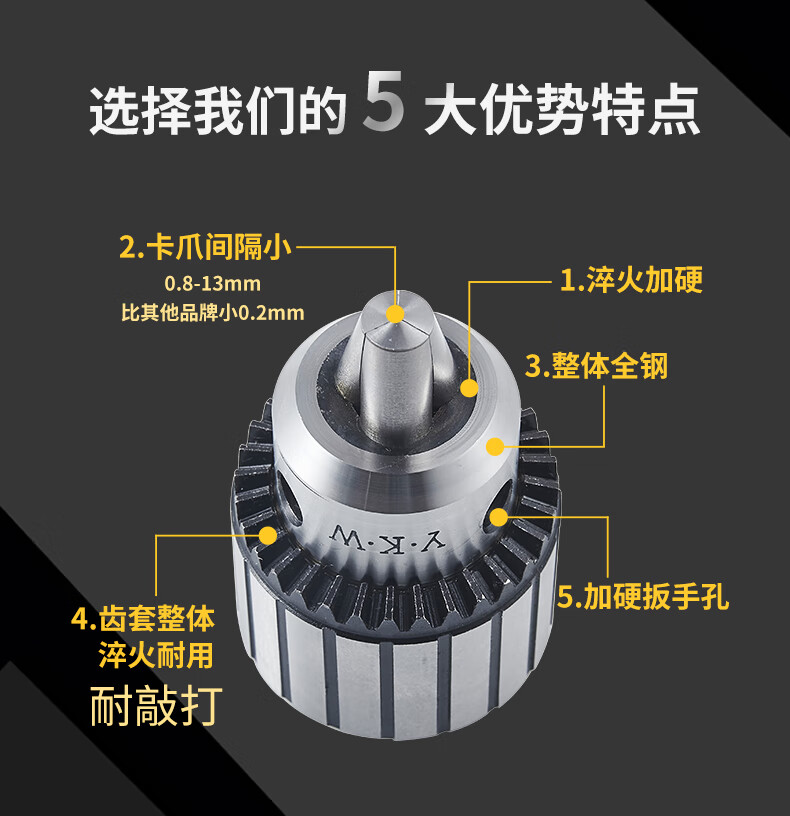 选择我们的 5 大优势特点

2.卡爪间隔小
0.8-13mm
比其他品牌小0.2mm

1.淬火加硬

3.整体全钢

Y·K·W

5.加硬扳手孔

4.齿套整体
淬火耐用

耐敲打