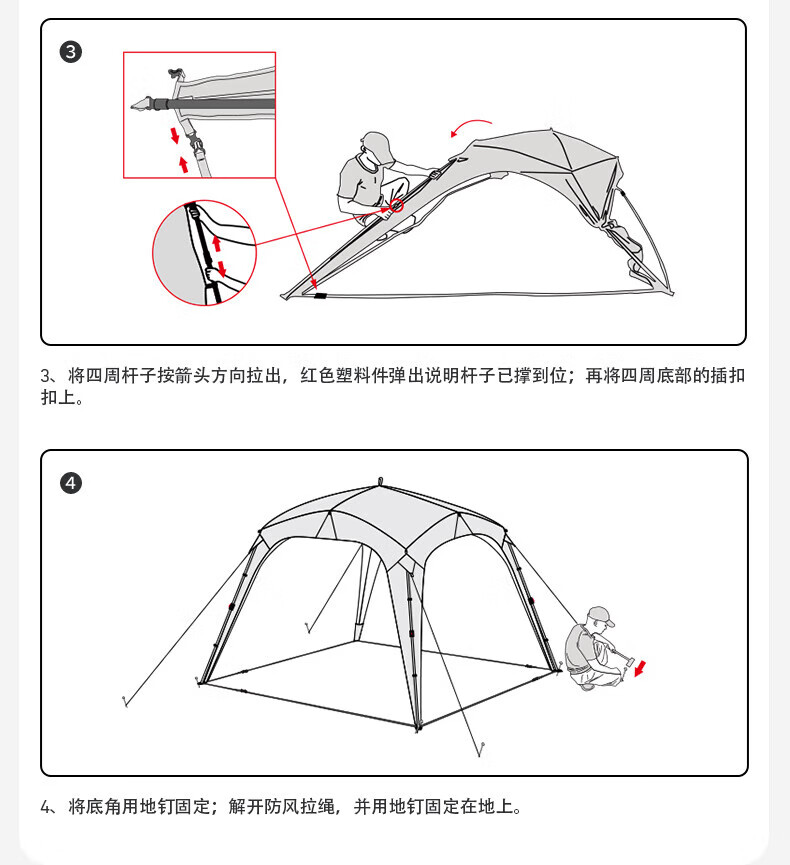 3

3、将四周杆子按箭头方向拉出，红色塑料件弹出说明杆子已撑到位；再将四周底部的插扣扣上。

4

4、将底角用地钉固定；解开防风拉绳，并用地钉固定在地上。