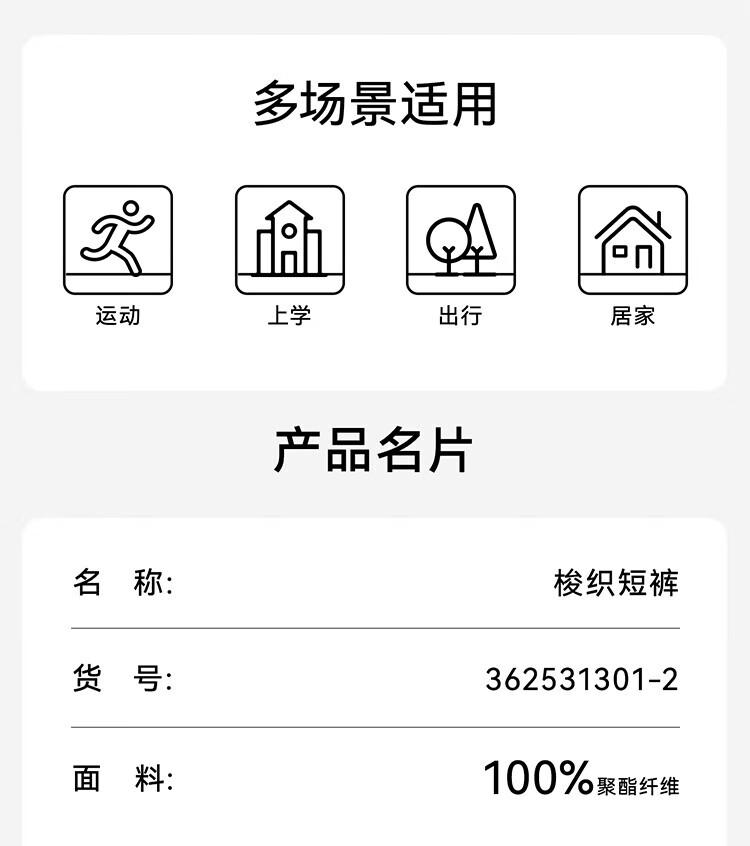 多场景适用

运动 上学 出行 居家

产品名片

名 称: 梭织短裤

货 号: 362531301-2

面 料: 100%聚酯纤维