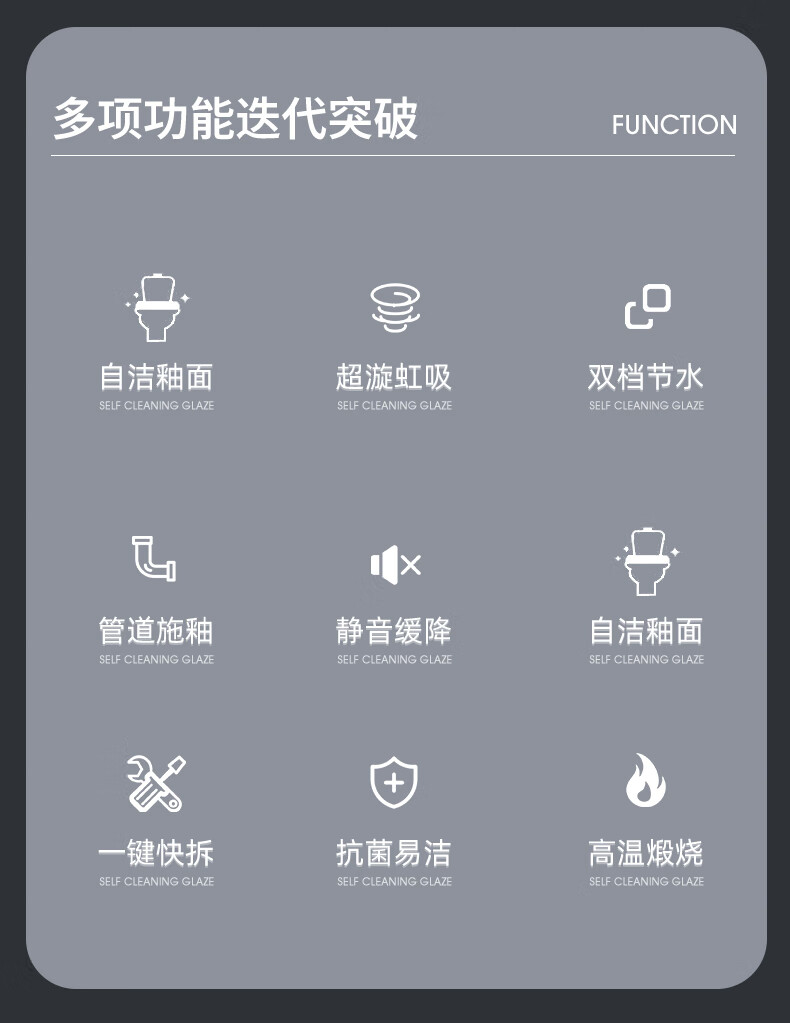 多项功能迭代突破

FUNCTION

自洁釉面
SELF CLEANING GLAZE

超漩虹吸
SELF CLEANING GLAZE

双档节水
SELF CLEANING GLAZE

管道施釉
SELF CLEANING GLAZE

静音缓降
SELF CLEANING GLAZE

自洁釉面
SELF CLEANING GLAZE

一键快拆
SELF CLEANING GLAZE

抗菌易洁
SELF CLEANING GLAZE

高温煅烧
SELF CLEANING GLAZE