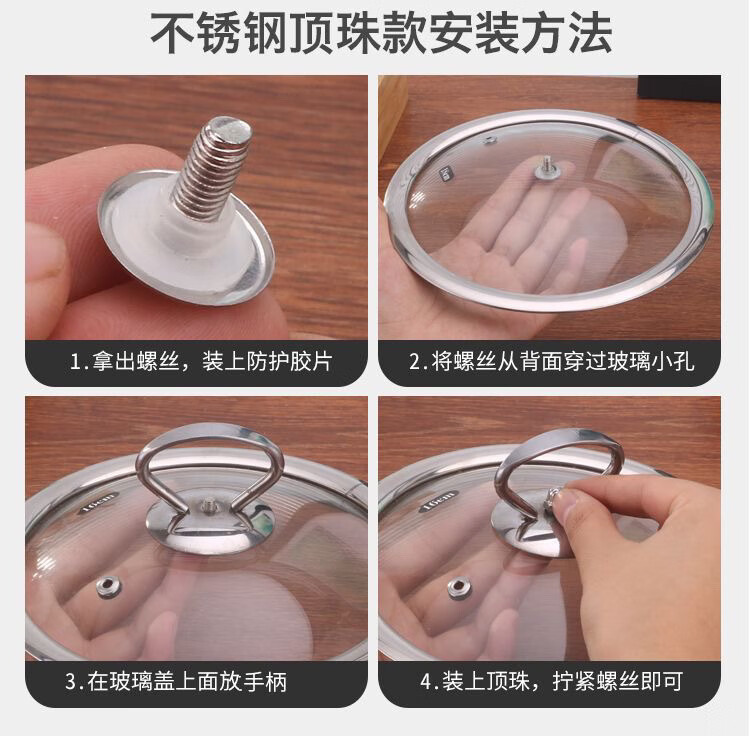 不锈钢顶珠款安装方法

1.拿出螺丝，装上防护胶片

2.将螺丝从背面穿过玻璃小孔

16cm

3.在玻璃盖上面放手柄

16cm

4.装上顶珠，拧紧螺丝即可