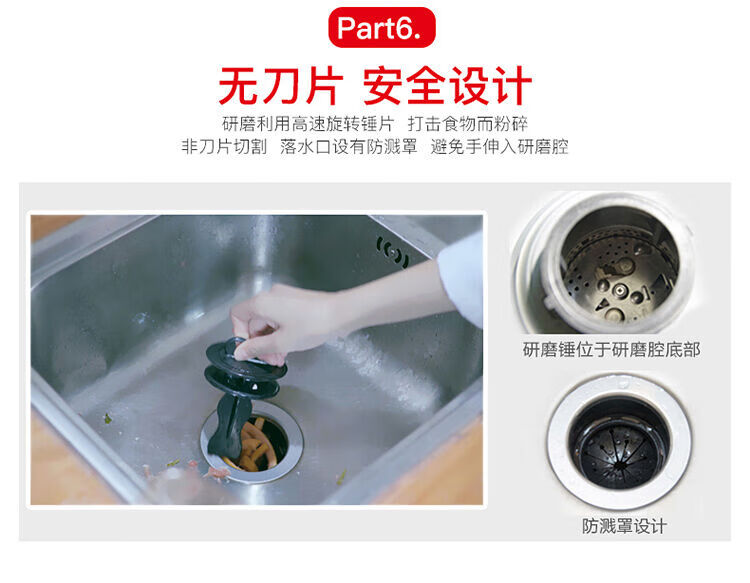 Part6.

无刀片 安全设计

研磨利用高速旋转锤片 打击食物而粉碎
非刀片切割 落水口设有防溅罩 避免手伸入研磨腔

研磨锤位于研磨腔底部

防溅罩设计