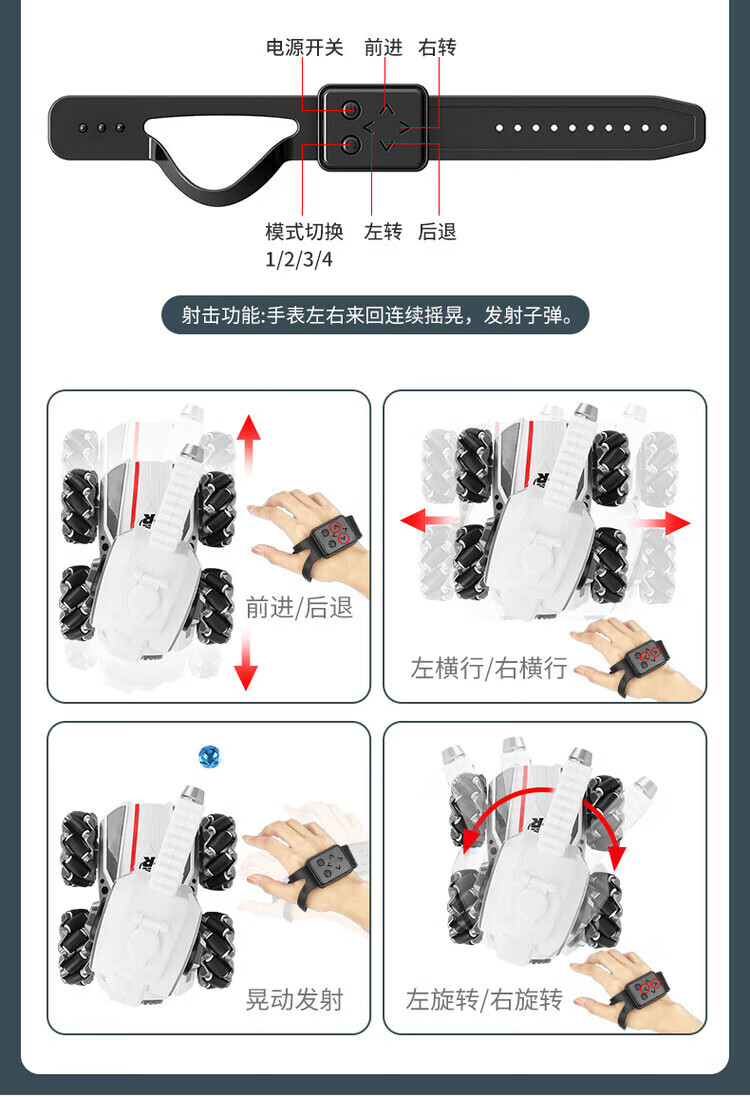 电源开关 前进 右转

模式切换 1/2/3/4 左转 后退

射击功能:手表左右来回连续摇晃，发射子弹。

前进/后退

左横行/右横行

晃动发射

左旋转/右旋转