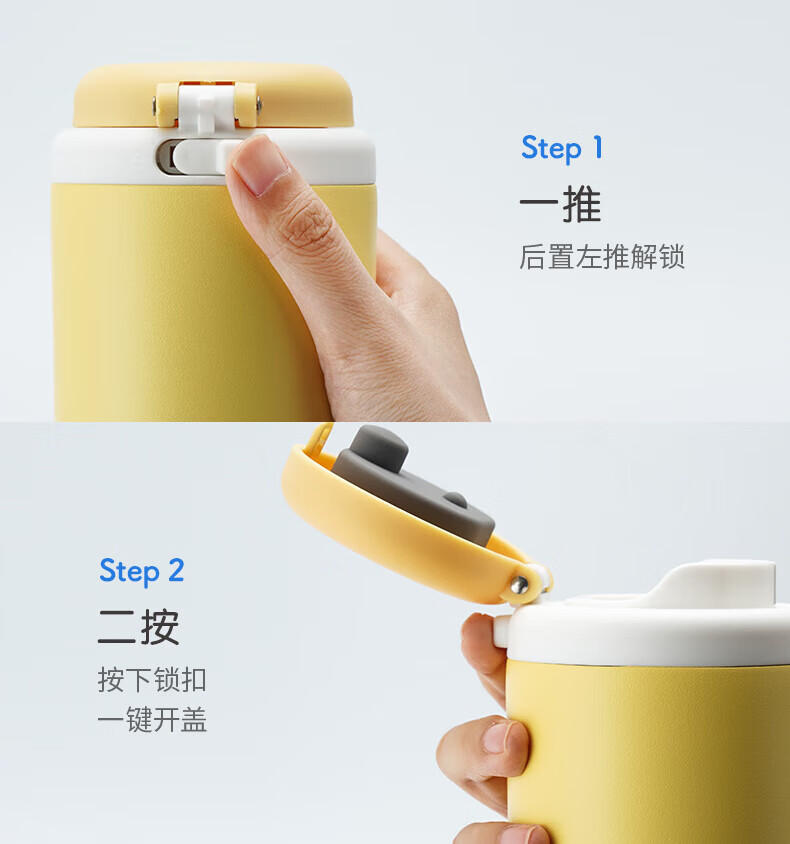 Step 1
一推
后置左推解锁

Step 2
二按
按下锁扣
一键开盖