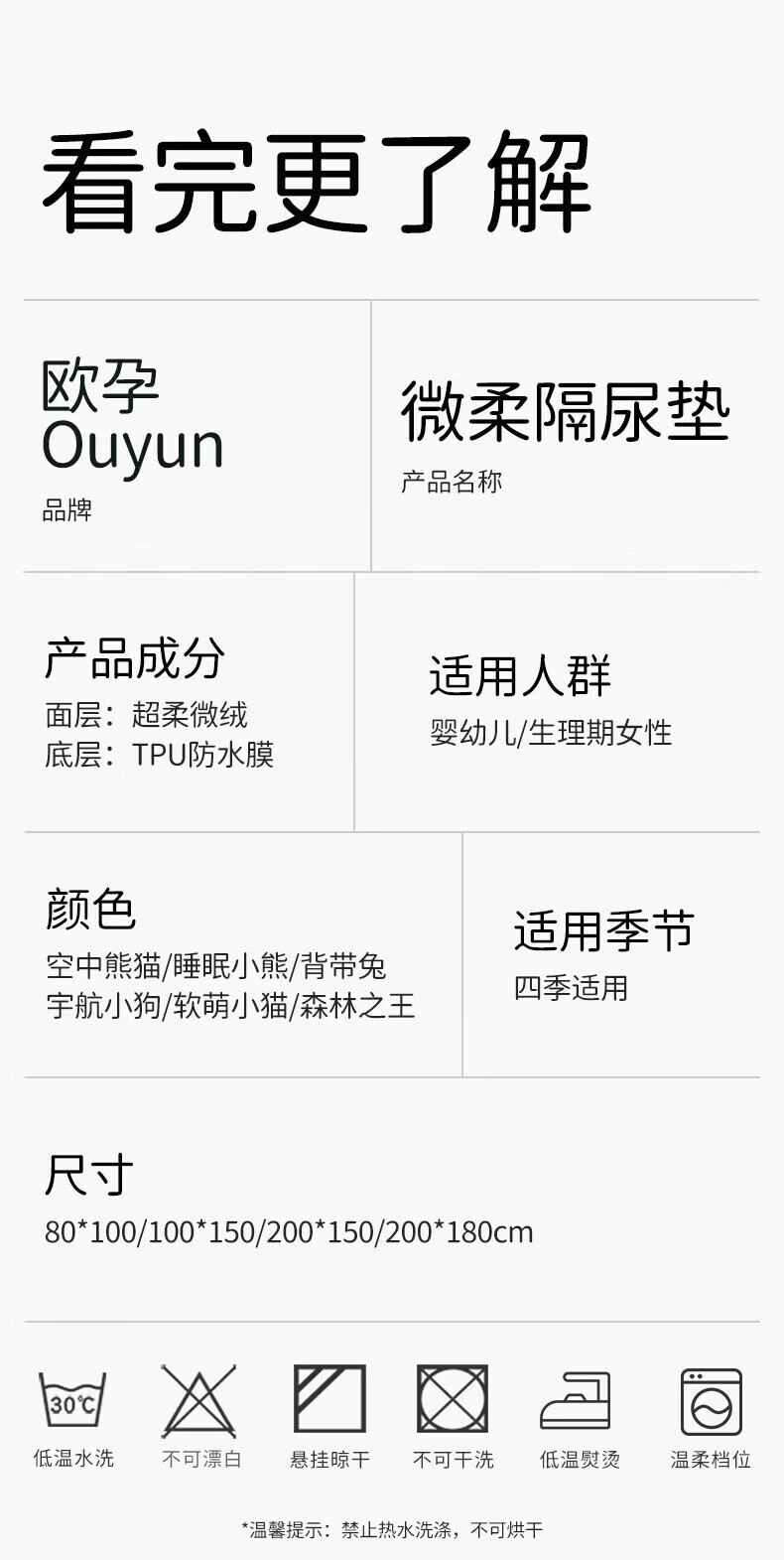 看完更了解

欧孕
Ouyun
品牌

微柔隔尿垫
产品名称

产品成分
面层：超柔微绒
底层：TPU防水膜

适用人群
婴幼儿/生理期女性

颜色
空中熊猫/睡眠小熊/背带兔
宇航小狗/软萌小猫/森林之王

适用季节
四季适用

尺寸
80*100/100*150/200*150/200*180cm

30℃
低温水洗 不可漂白 悬挂晾干 不可干洗 低温熨烫 温柔档位

*温馨提示：禁止热水洗涤，不可烘干