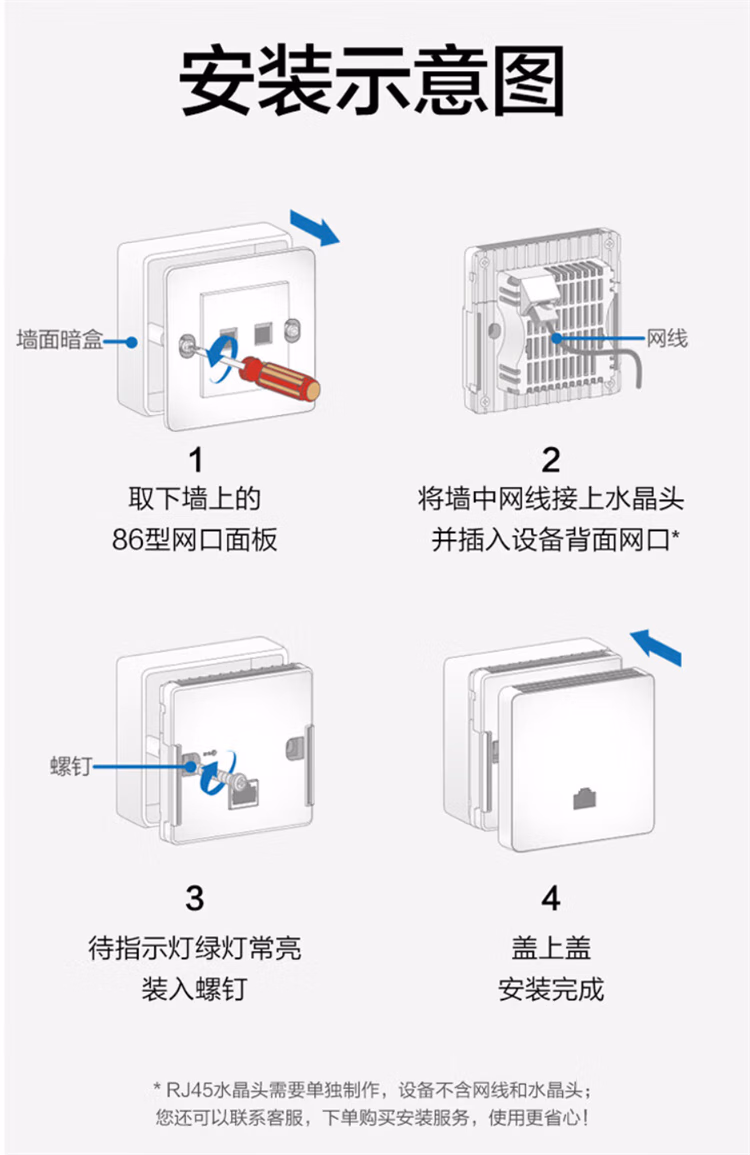 安装示意图

墙面暗盒

1
取下墙上的
86型网口面板

网线

2
将墙中网线接上水晶头
并插入设备背面网口*

螺钉

3
待指示灯绿灯常亮
装入螺钉

4
盖上盖
安装完成

* RJ45水晶头需要单独制作，设备不含网线和水晶头；
您还可以联系客服，下单购买安装服务，使用更省心！