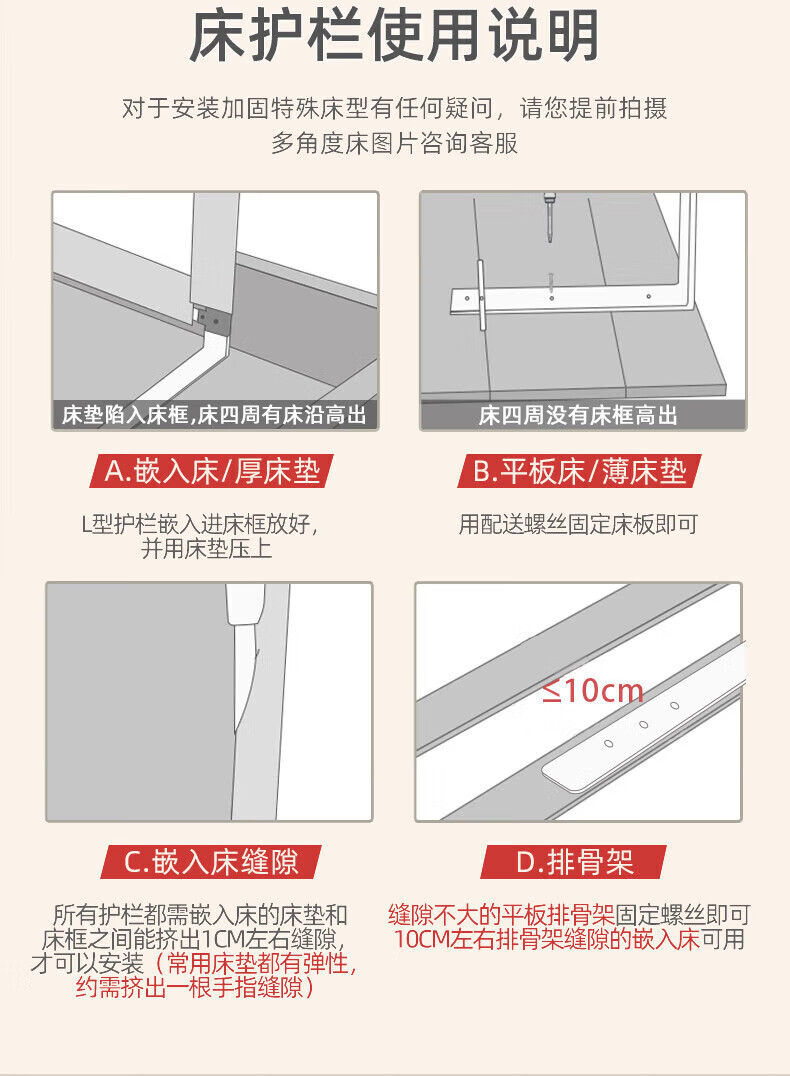 床护栏使用说明

对于安装加固特殊床型有任何疑问，请您提前拍摄多角度床图片咨询客服

床垫陷入床框，床四周有床沿高出

A.嵌入床/厚床垫

L型护栏嵌入进床框放好，并用床垫压上

床四周没有床框高出

B.平板床/薄床垫

用配送螺丝固定床板即可

C.嵌入床缝隙

所有护栏都需嵌入床的床垫和床框之间能挤出1CM左右缝隙，才可以安装（常用床垫都有弹性，约需挤出一根手指缝隙）

≤10cm

D.排骨架

缝隙不大的平板排骨架固定螺丝即可
10CM左右排骨架缝隙的嵌入床可用