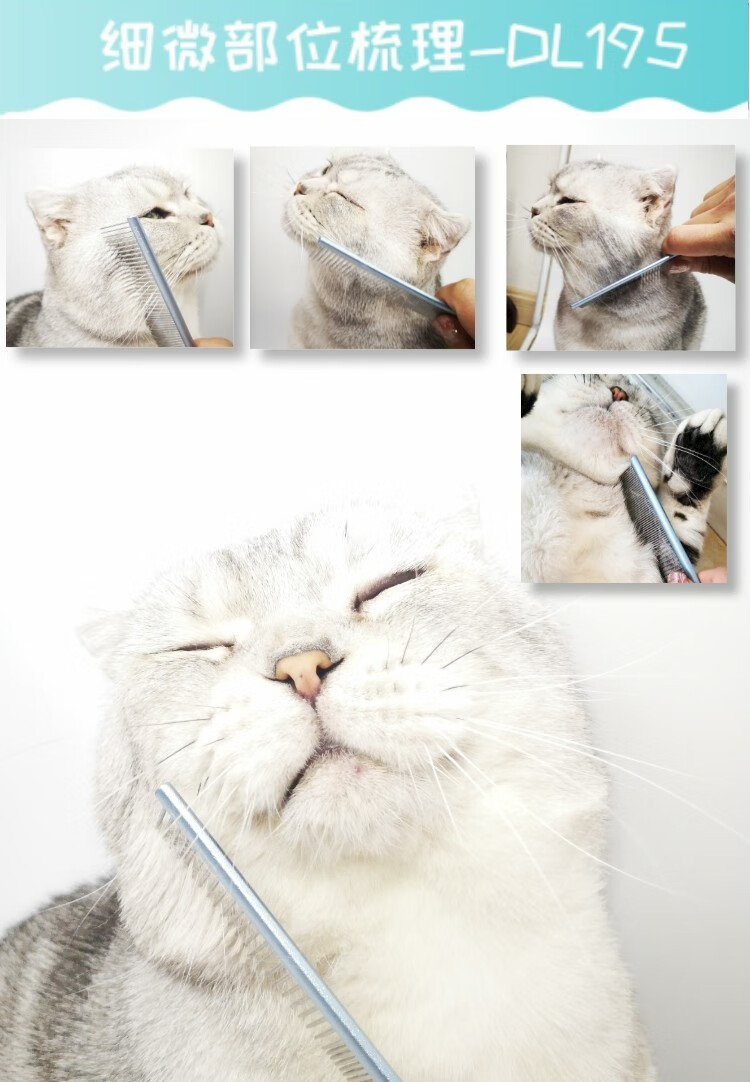 细微部位梳理-DL195