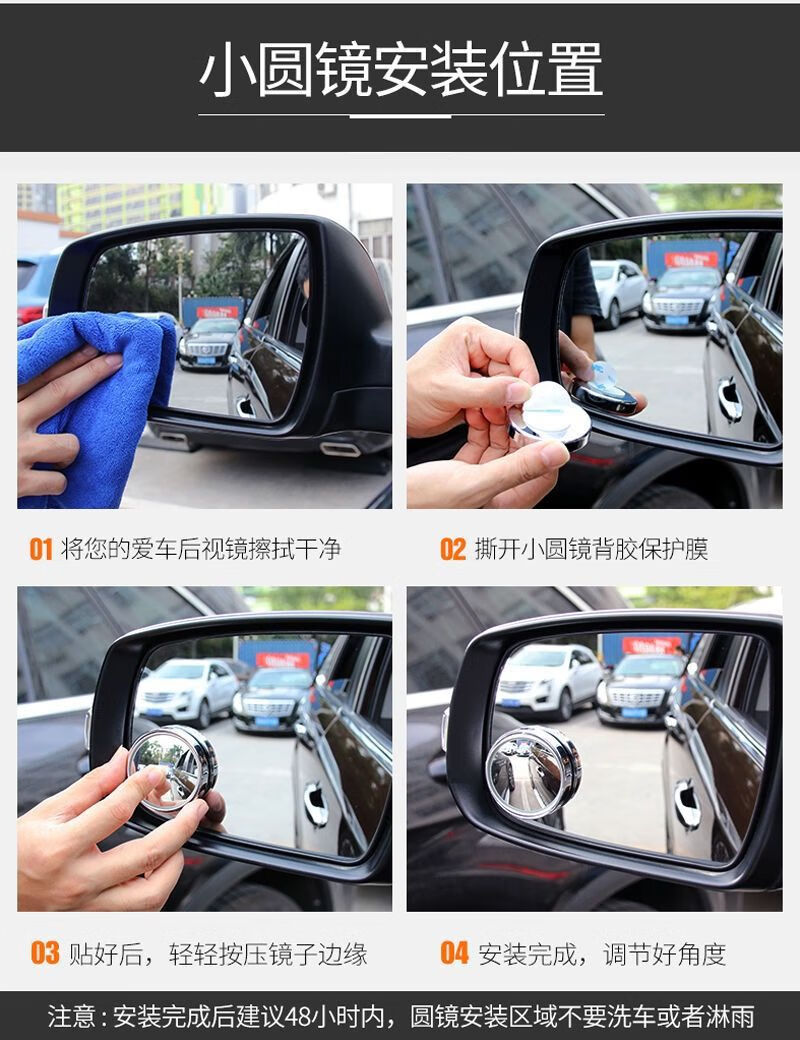 小圆镜安装位置

01 将您的爱车后视镜擦拭干净

02 撕开小圆镜背胶保护膜

03 贴好后，轻轻按压镜子边缘

04 安装完成，调节好角度

注意：安装完成后建议48小时内，圆镜安装区域不要洗车或者淋雨