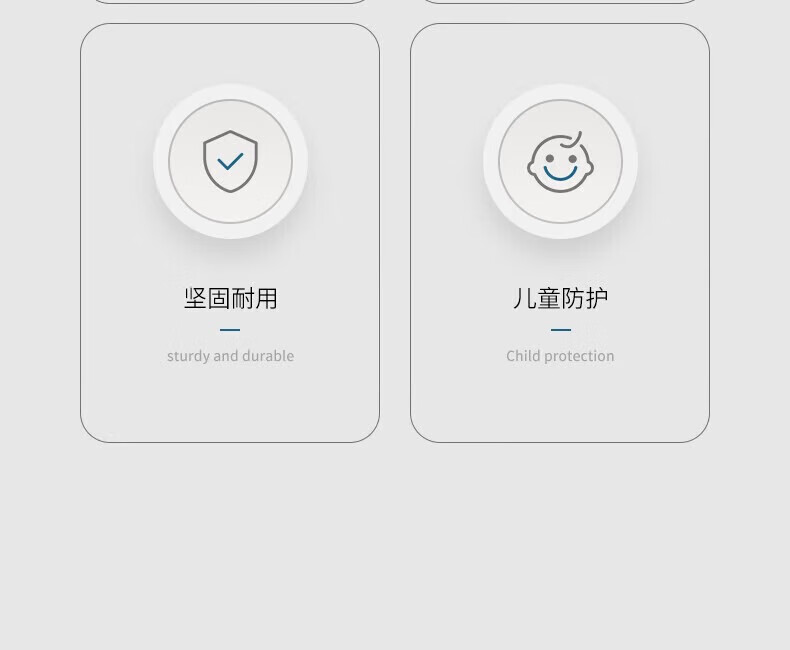 坚固耐用

sturdy and durable

儿童防护

Child protection