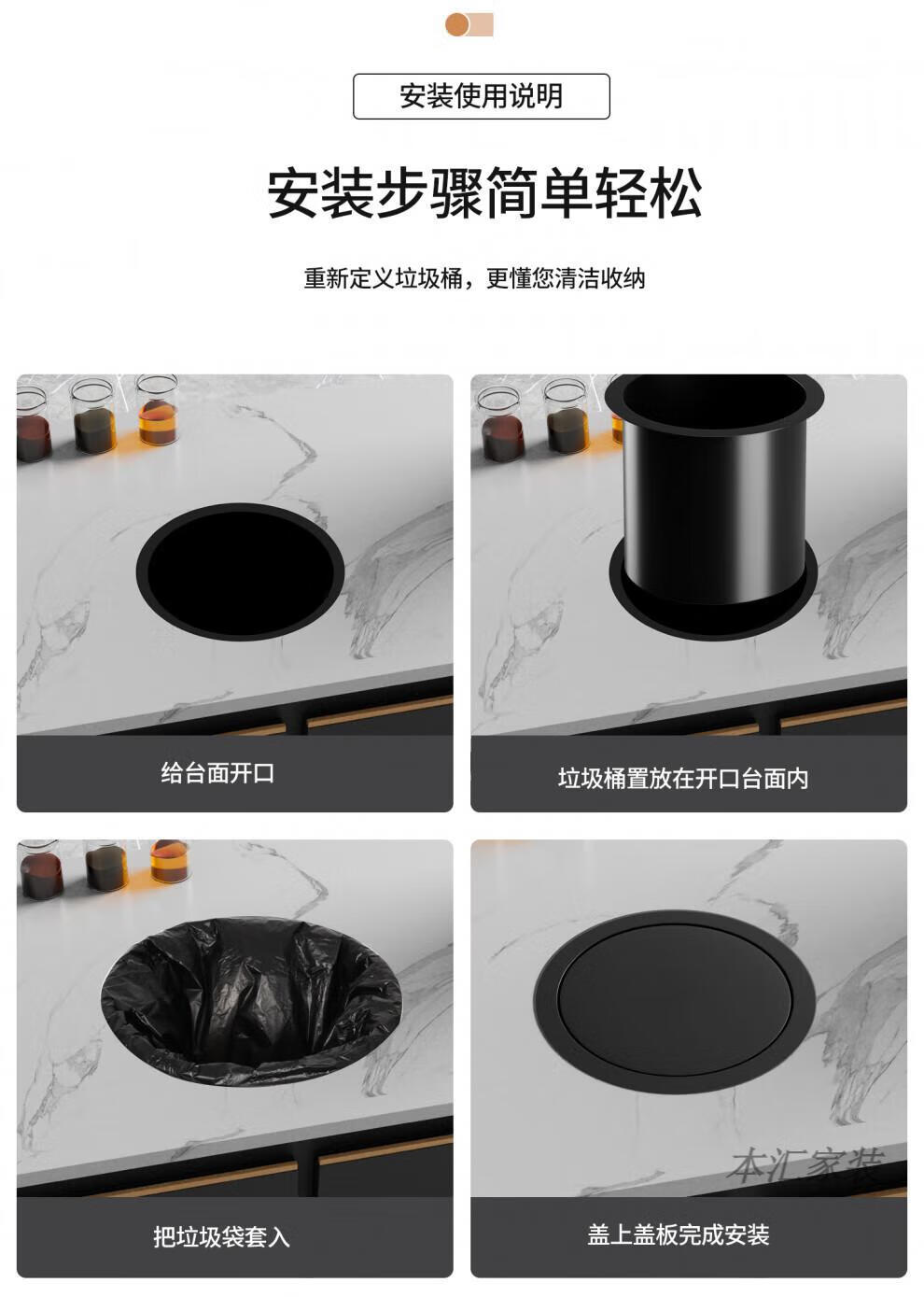 安装使用说明

安装步骤简单轻松

重新定义垃圾桶，更懂您清洁收纳

给台面开口

垃圾桶置放在开口台面内

把垃圾袋套入

盖上盖板完成安装

本汇家装