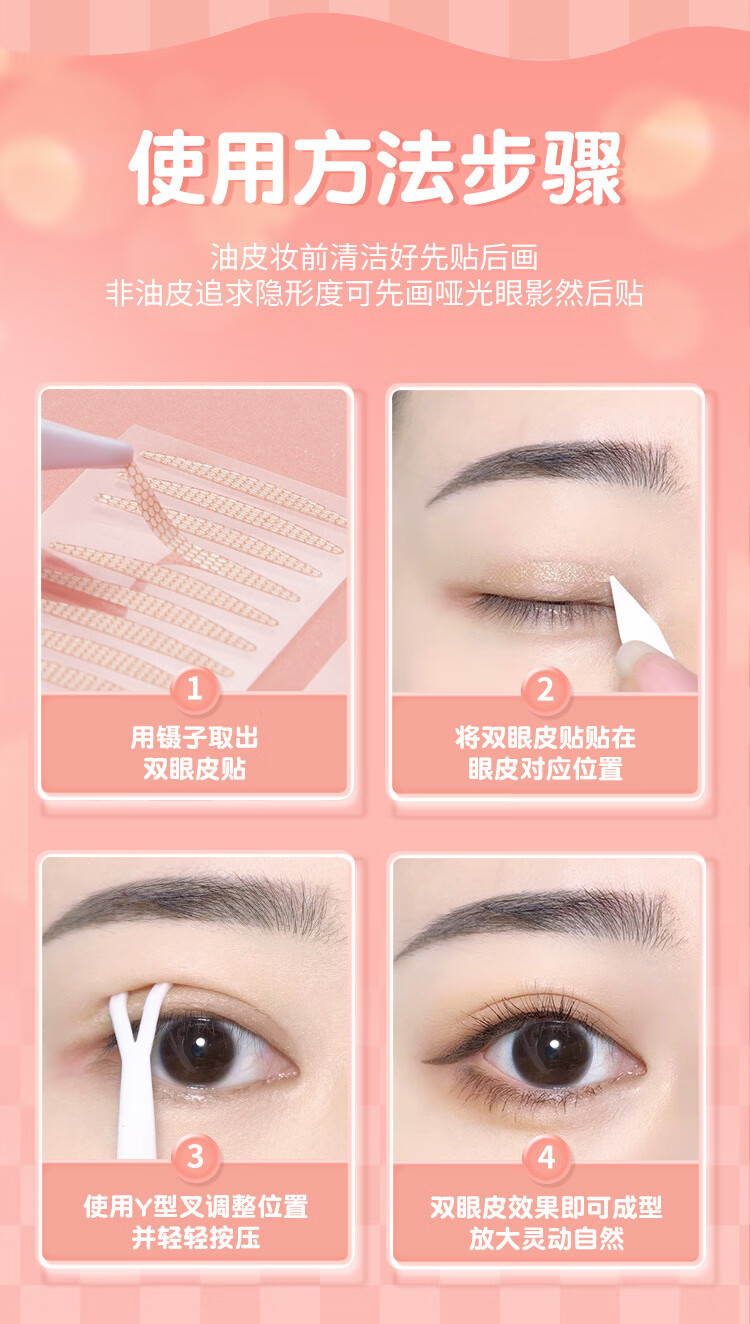 使用方法步骤

油皮妆前清洁好先贴后画
非油皮追求隐形度可先画哑光眼影然后贴

1
用镊子取出
双眼皮贴

2
将双眼皮贴贴在
眼皮对应位置

3
使用Y型叉调整位置
并轻轻按压

4
双眼皮效果即可成型
放大灵动自然