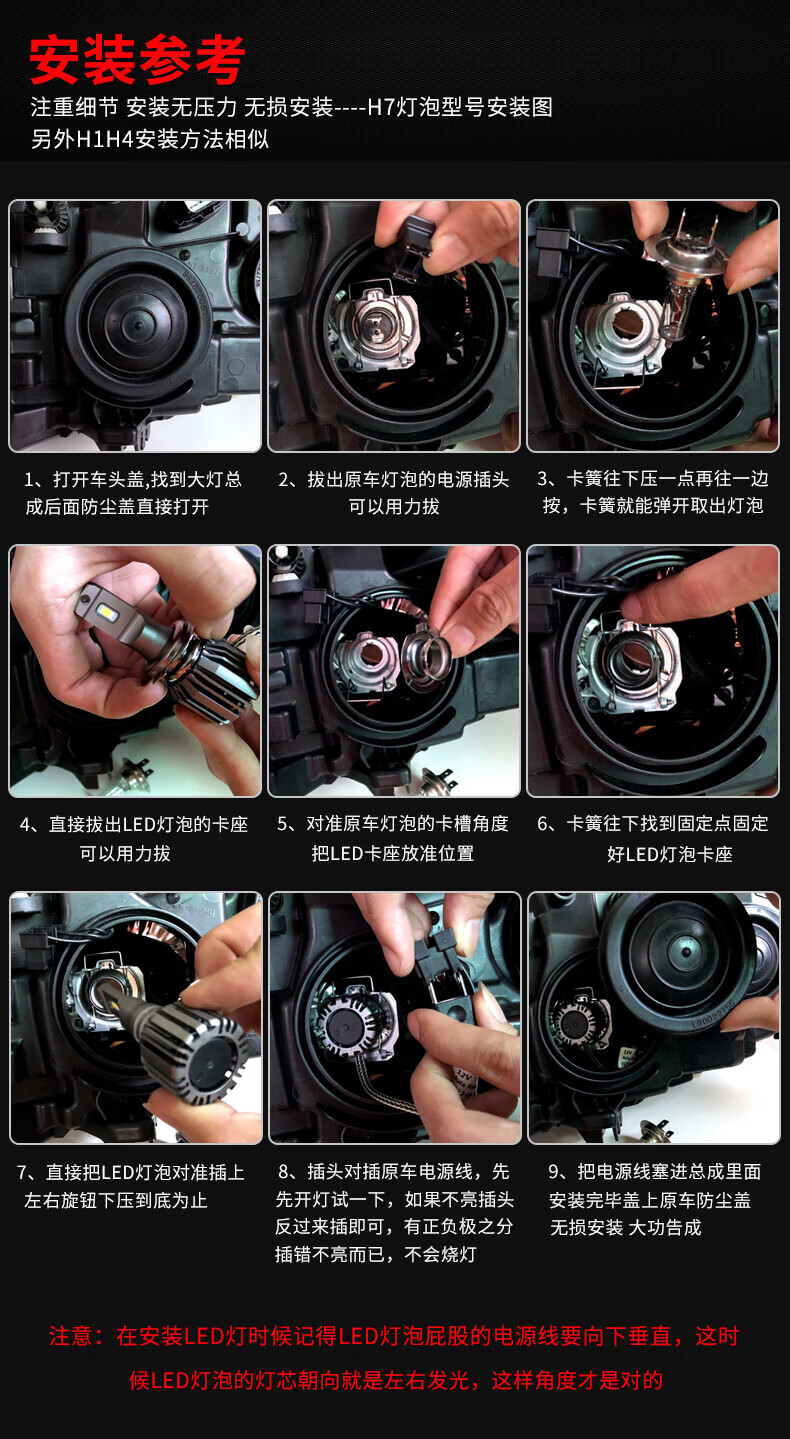 安装参考

注重细节 安装无压力 无损安装----H7灯泡型号安装图
另外H1H4安装方法相似

1、打开车头盖,找到大灯总成后面防尘盖直接打开

2、拔出原车灯泡的电源插头可以用力拔

3、卡簧往下压一点再往一边按，卡簧就能弹开取出灯泡

4、直接拔出LED灯泡的卡座可以用力拔

5、对准原车灯泡的卡槽角度把LED卡座放准位置

6、卡簧往下找到固定点固定好LED灯泡卡座

7、直接把LED灯泡对准插上左右旋钮下压到底为止

8、插头对插原车电源线，先先开灯试一下，如果不亮插头反过来插即可，有正负极之分插错不亮而已，不会烧灯

9、把电源线塞进总成里面安装完毕盖上原车防尘盖无损安装 大功告成

注意：在安装LED灯时候记得LED灯泡屁股的电源线要向下垂直，这时候LED灯泡的灯芯朝向就是左右发光，这样角度才是对的