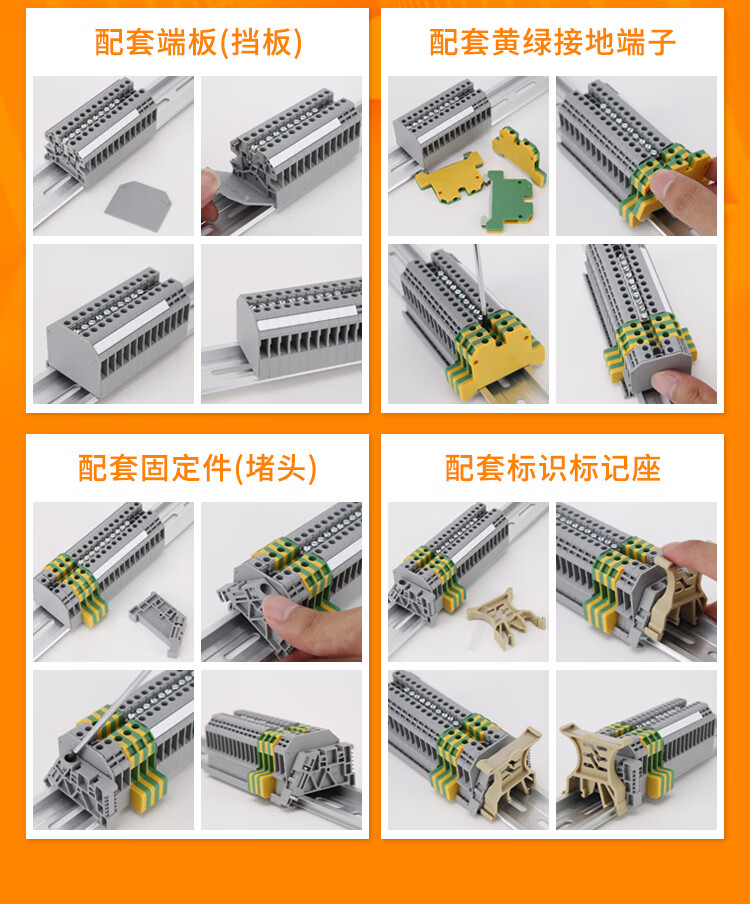 配套端板(挡板)

配套黄绿接地端子

配套固定件(堵头)

配套标识标记座