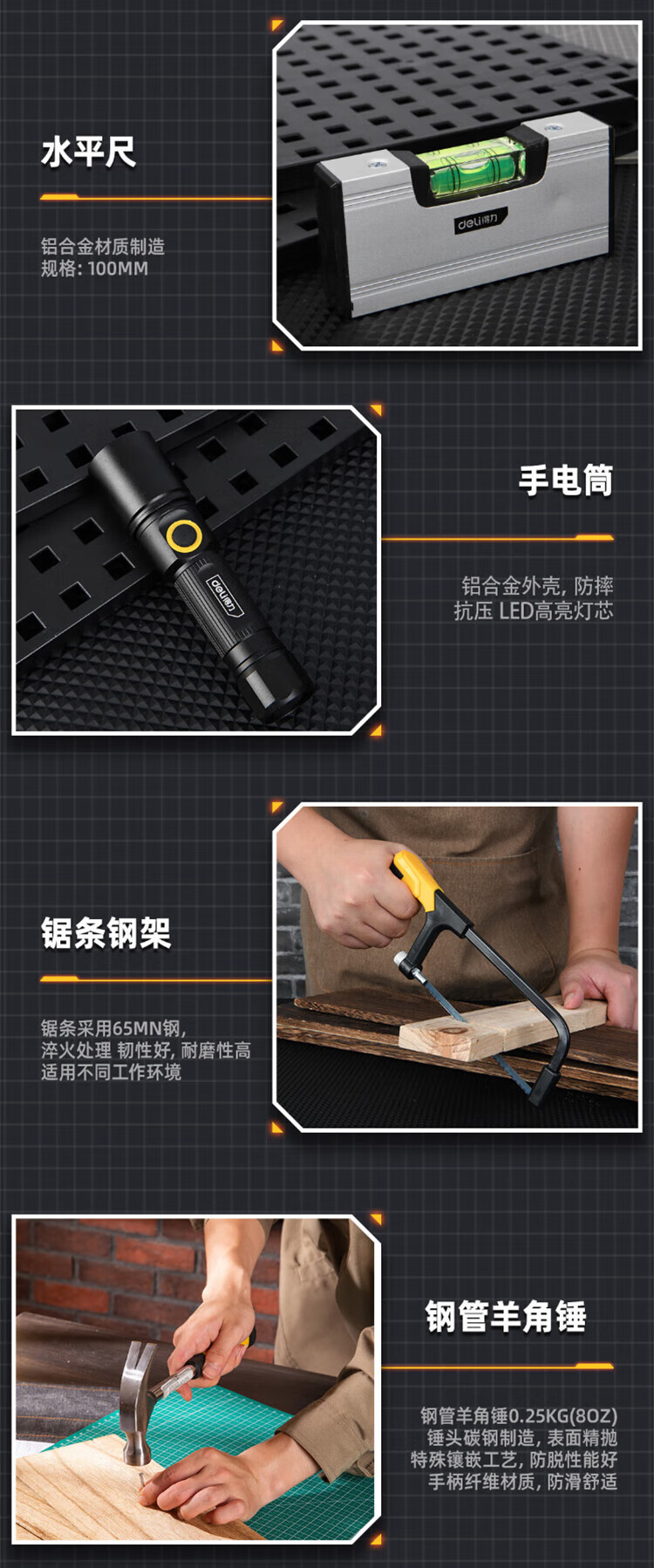 水平尺

铝合金材质制造
规格: 100MM

deli得力

手电筒

铝合金外壳, 防摔
抗压 LED高亮灯芯

deli得力

锯条钢架

锯条采用65MN钢,
淬火处理 韧性好, 耐磨性高
适用不同工作环境

钢管羊角锤

钢管羊角锤0.25KG(8OZ)
锤头碳钢制造, 表面精抛
特殊镶嵌工艺, 防脱性能好
手柄纤维材质, 防滑舒适