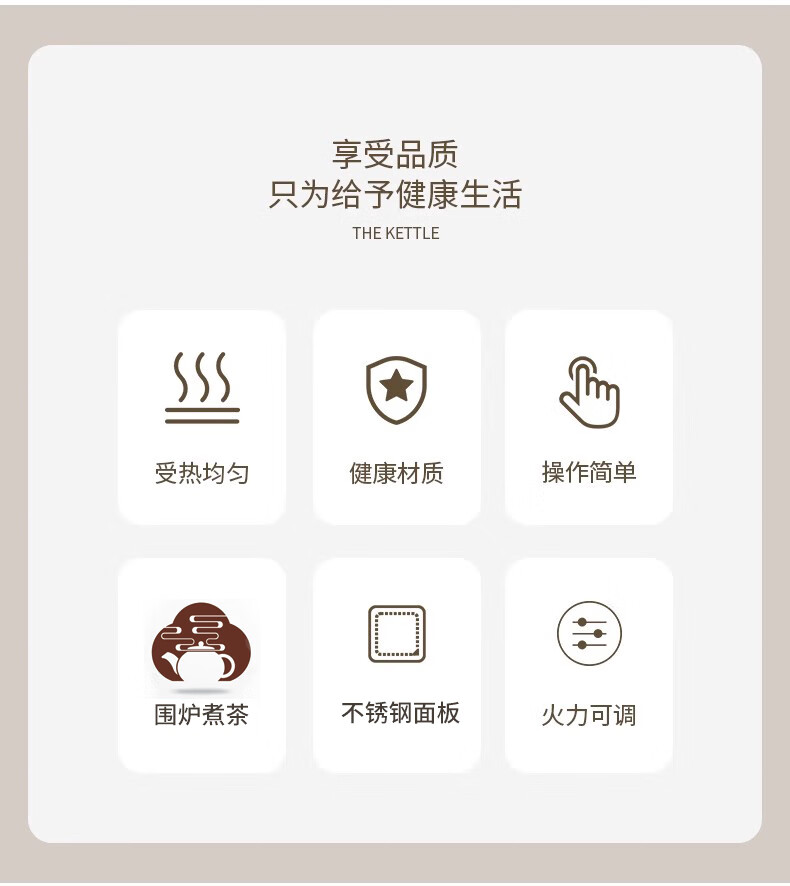 享受品质
只为给予健康生活
THE KETTLE

受热均匀

健康材质

操作简单

围炉煮茶

不锈钢面板

火力可调