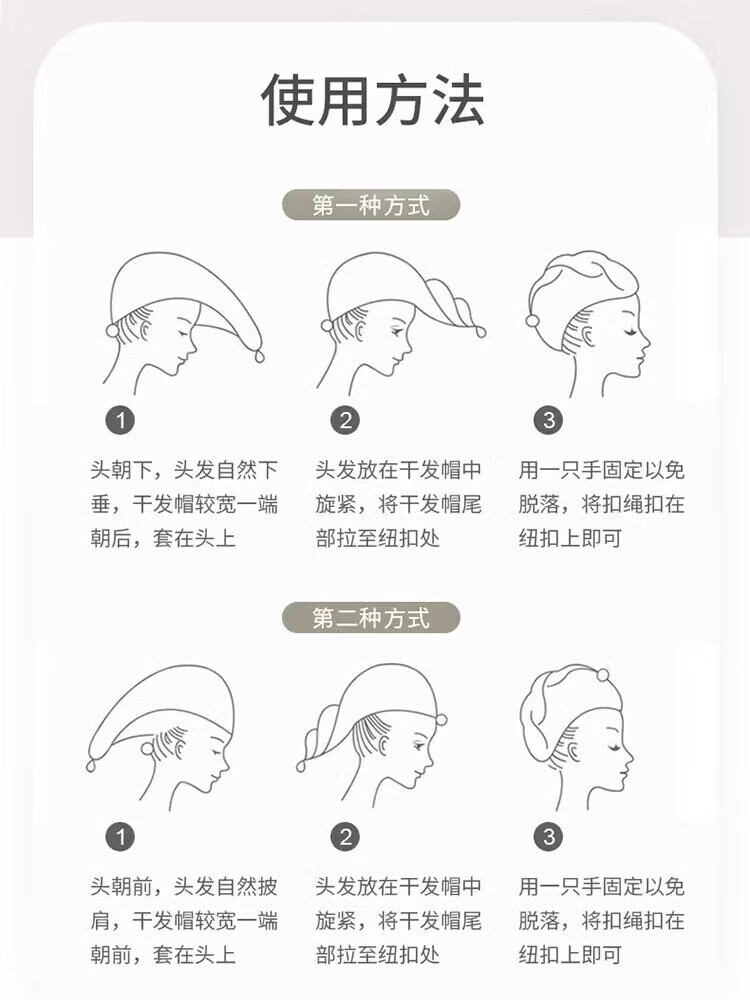 使用方法

第一种方式

1
头朝下，头发自然下垂，干发帽较宽一端朝后，套在头上

2
头发放在干发帽中旋紧，将干发帽尾部拉至纽扣处

3
用一只手固定以免脱落，将扣绳扣在纽扣上即可

第二种方式

1
头朝前，头发自然披肩，干发帽较宽一端朝前，套在头上

2
头发放在干发帽中旋紧，将干发帽尾部拉至纽扣处

3
用一只手固定以免脱落，将扣绳扣在纽扣上即可