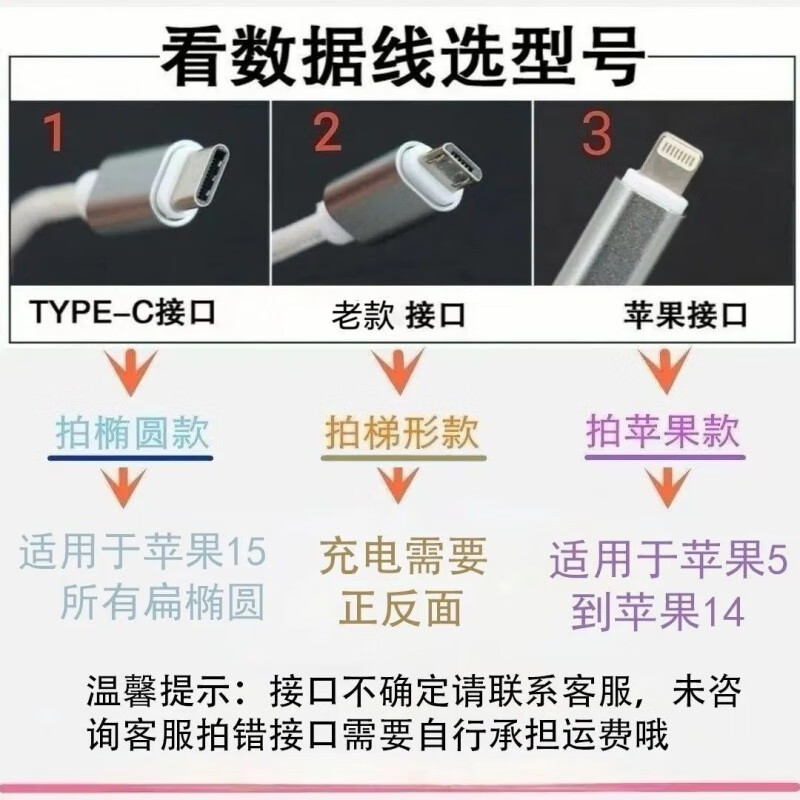 看数据线选型号

1

TYPE-C接口

拍椭圆款

适用于苹果15 所有扁椭圆

2

老款 接口

拍梯形款

充电需要 正反面

3

苹果接口

拍苹果款

适用于苹果5 到苹果14

温馨提示：接口不确定请联系客服，未咨询客服拍错接口需要自行承担运费哦