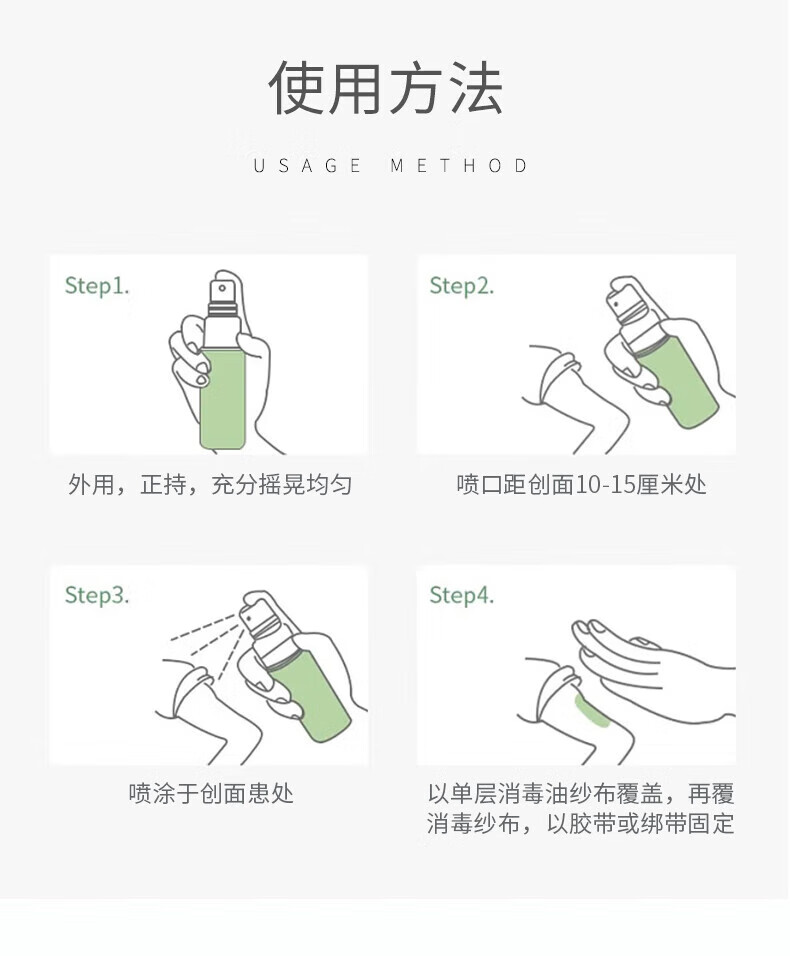 使用方法

USAGE METHOD

Step1.

外用，正持，充分摇晃均匀

Step2.

喷口距创面10-15厘米处

Step3.

喷涂于创面患处

Step4.

以单层消毒油纱布覆盖，再覆消毒纱布，以胶带或绑带固定