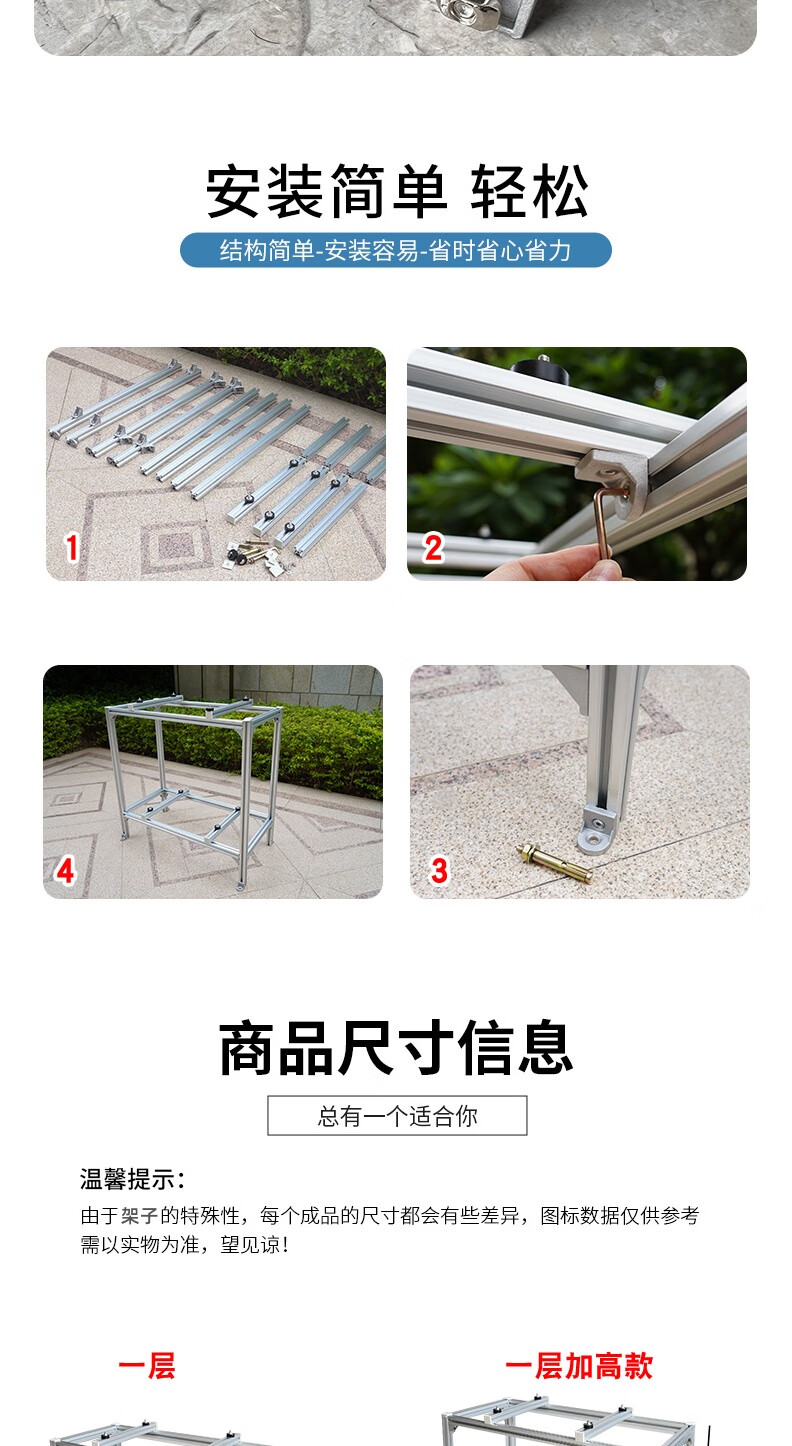 安装简单 轻松

结构简单-安装容易-省时省心省力

1

2

4

3

商品尺寸信息

总有一个适合你

温馨提示：

由于架子的特殊性，每个成品的尺寸都会有些差异，图标数据仅供参考需以实物为准，望见谅！

一层

一层加高款