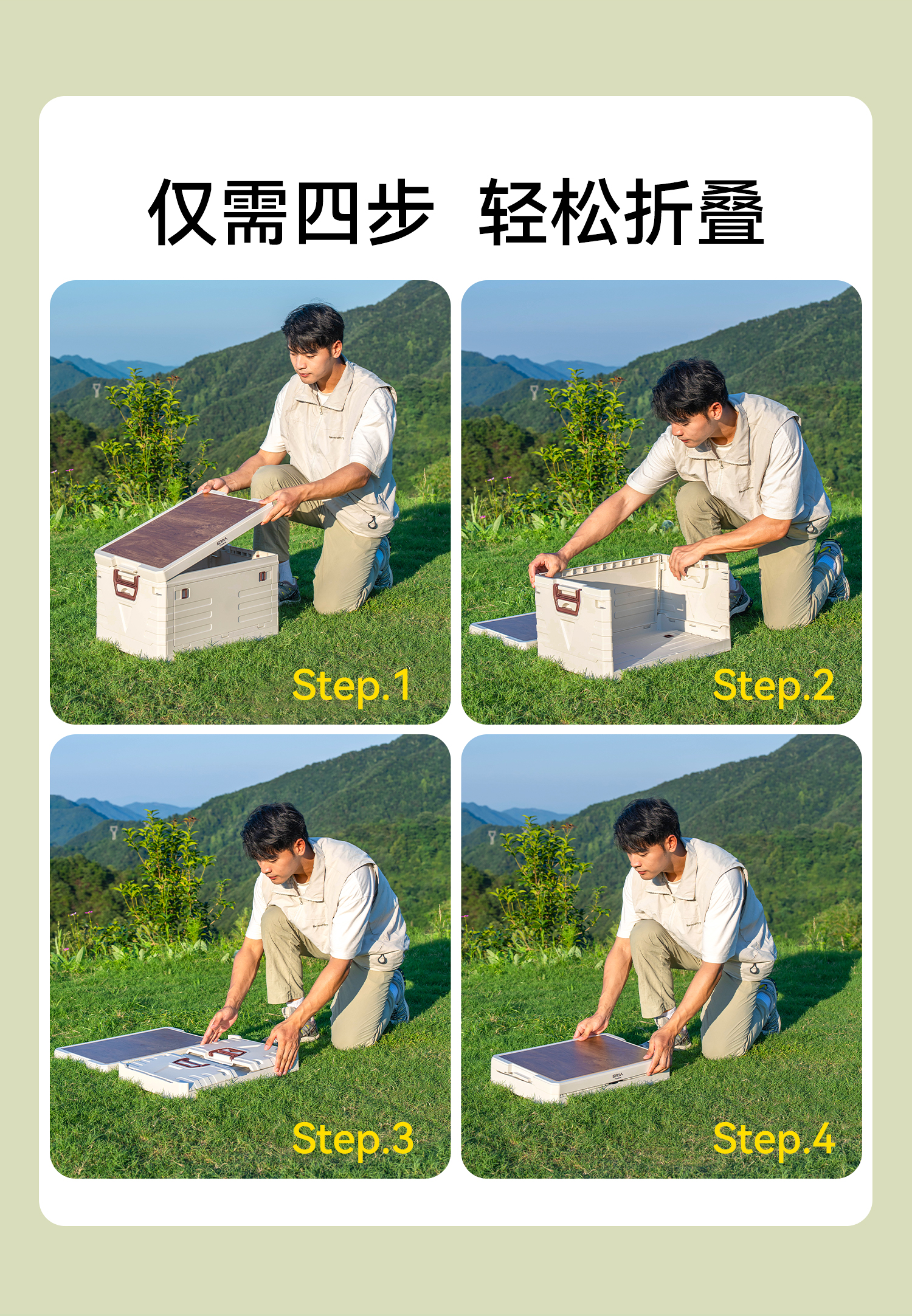 仅需四步 轻松折叠

Step.1

Step.2

Step.3

Step.4