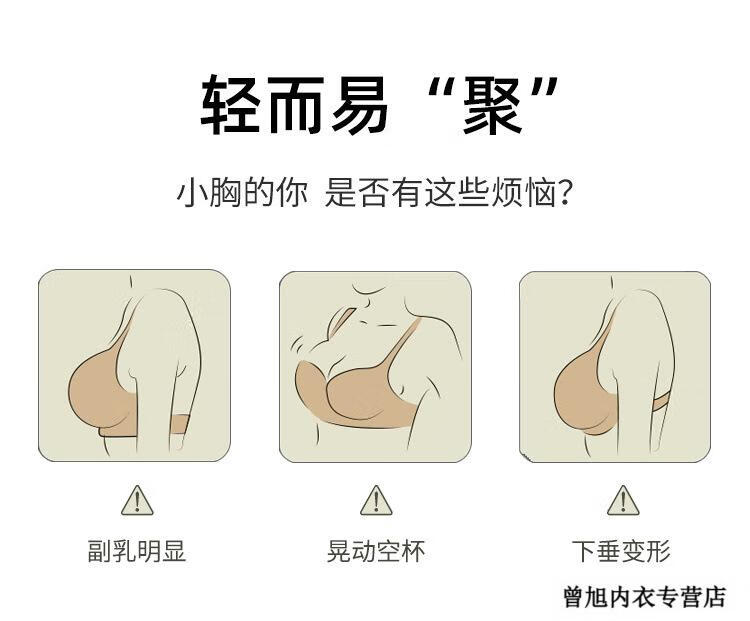 轻而易“聚”

小胸的你 是否有这些烦恼?

副乳明显

晃动空杯

下垂变形

曾旭内衣专营店